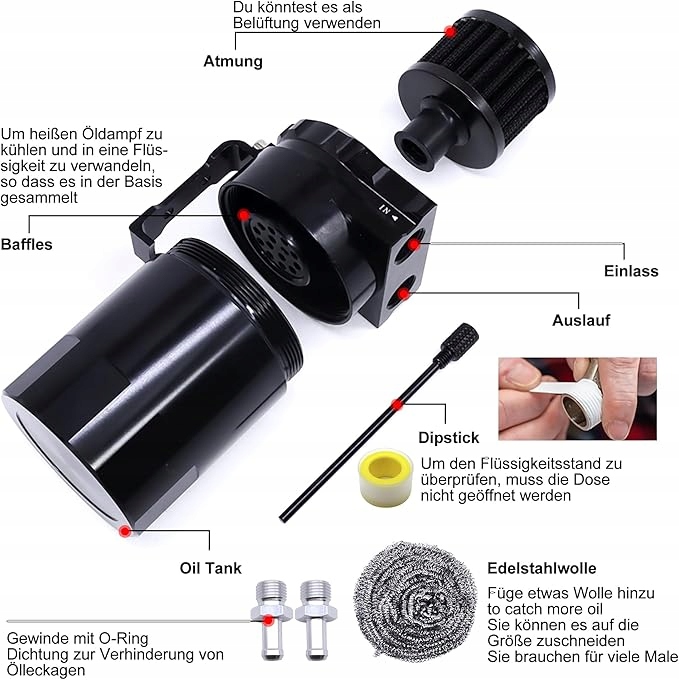 Du könntest es als Belüftung verwenden

Atmung

Um heißen Öldampf zu kühlen und in eine Flüssigkeit zu verwandeln, so dass es in der Basis gesammelt

Baffles

IN

Einlass

Auslauf

Dipstick

Um den Flüssigkeitsstand zu überprüfen, muss die Dose nicht geöffnet werden

Oil Tank

Edelstahlwolle

Füge etwas Wolle hinzu to catch more oil Sie können es auf die Größe zuschneiden Sie brauchen für viele Male

Gewinde mit O-Ring Dichtung zur Verhinderung von Ölleckagen