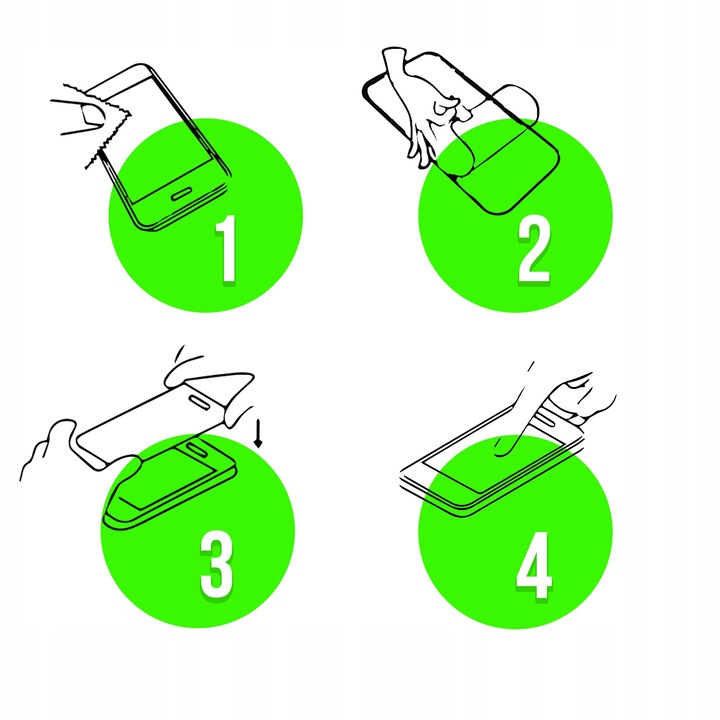 1

2

3

4