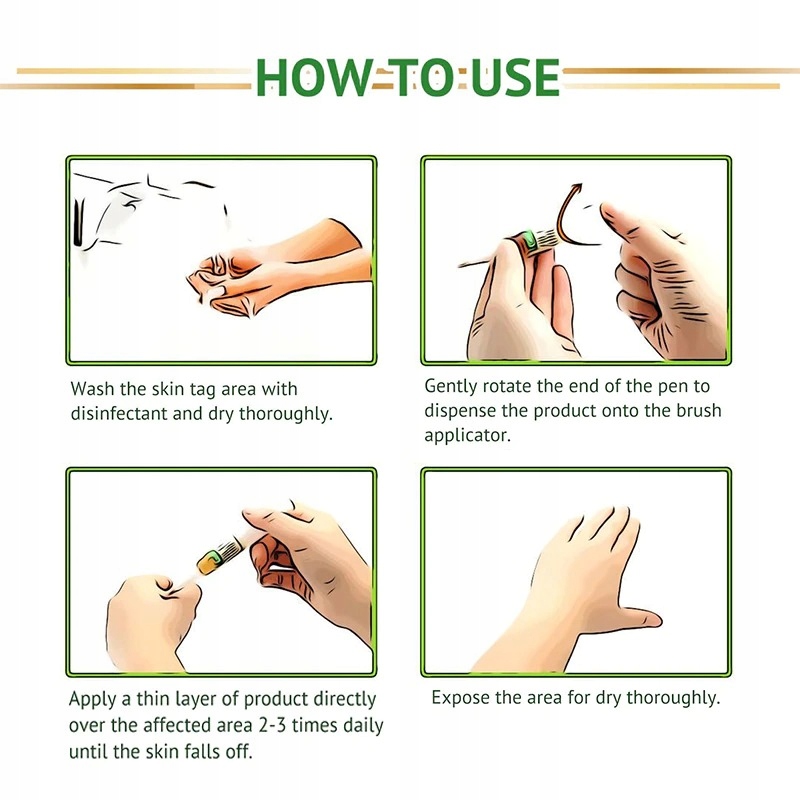 HOW TO USE

Wash the skin tag area with disinfectant and dry thoroughly.

Gently rotate the end of the pen to dispense the product onto the brush applicator.

Apply a thin layer of product directly over the affected area 2-3 times daily until the skin falls off.

Expose the area for dry thoroughly.