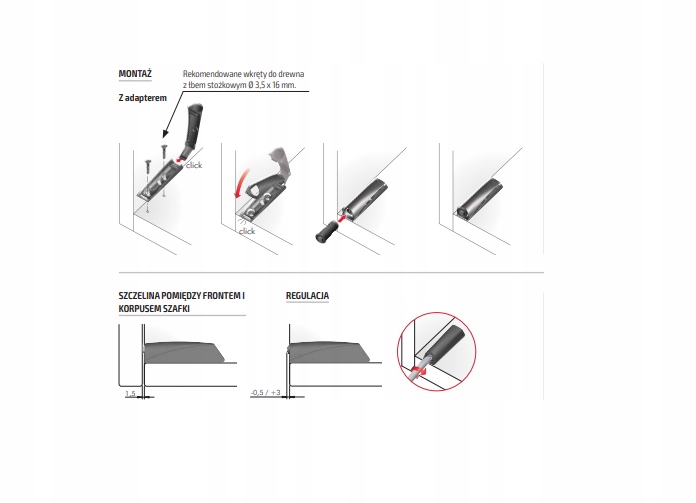 MONTAŻ

Rekomendowane wkręty do drewna z łbem stożkowym Ø 3,5 x 16 mm.

Z adapterem

click

click

SZCZELINA POMIĘDZY FRONTEM I KORPUSEM SZAFKI

1,5

REGULACJA

-0,5 / +3