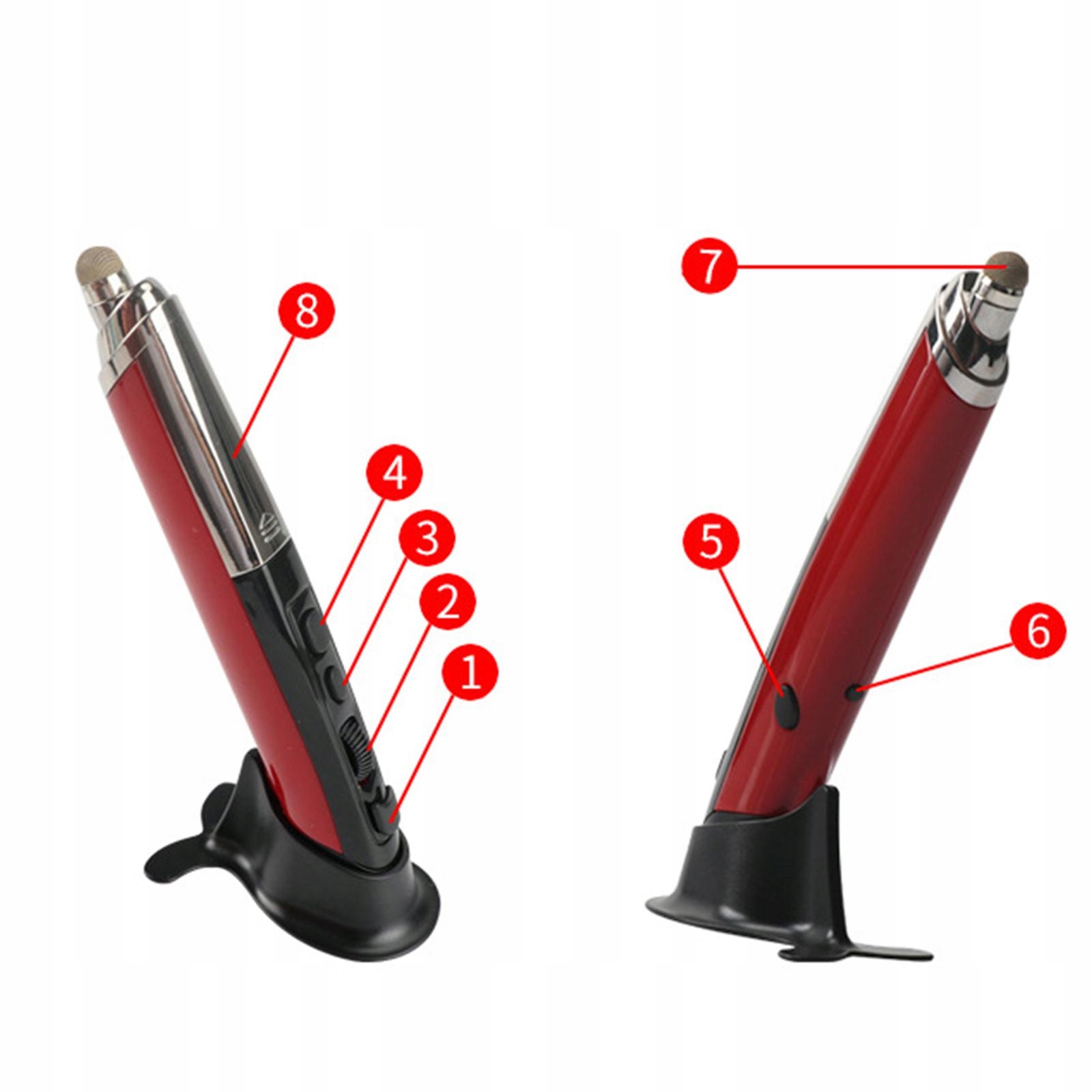 8
4
3
2
1
7
5
6