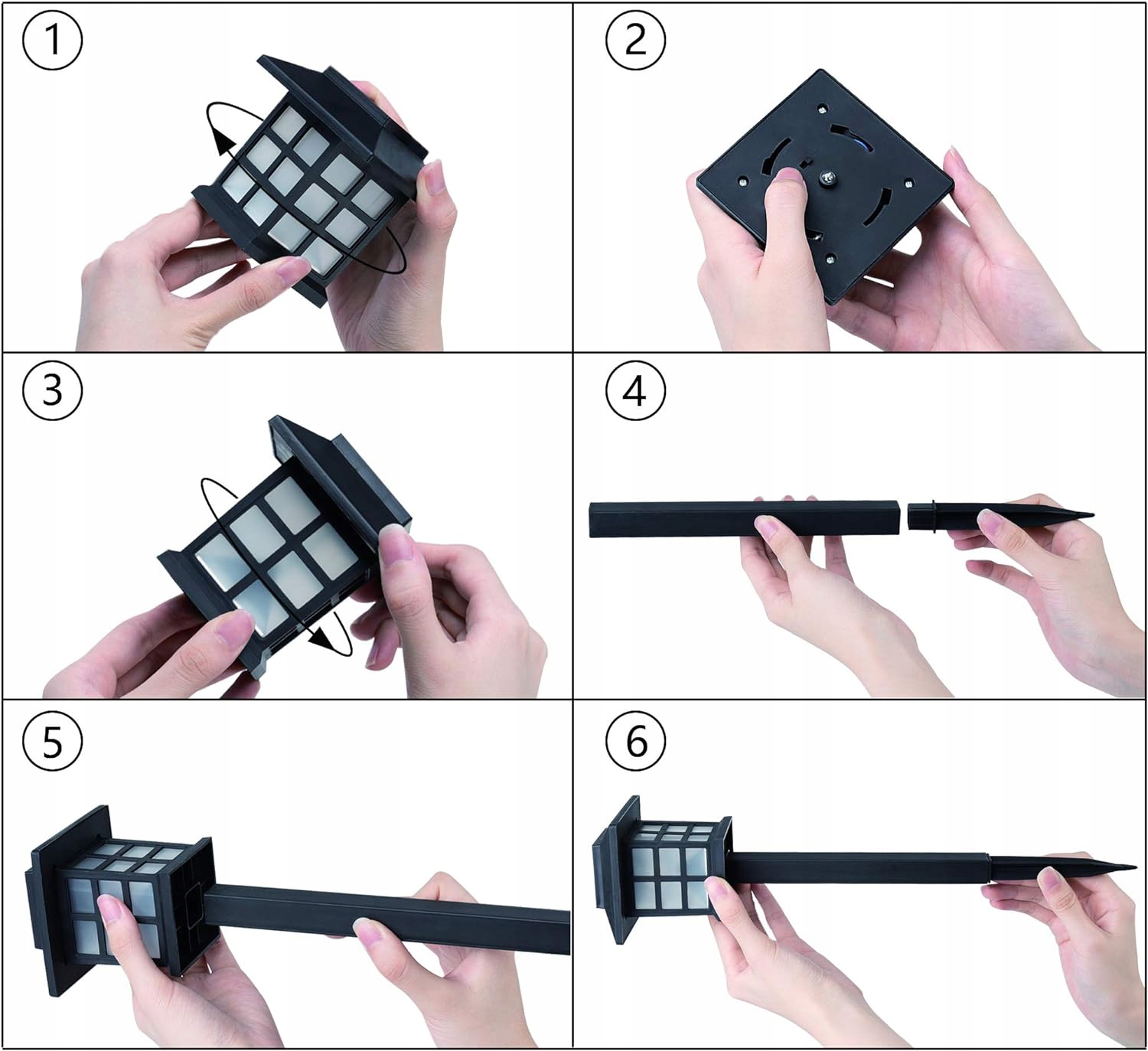 1
2
3
4
5
6