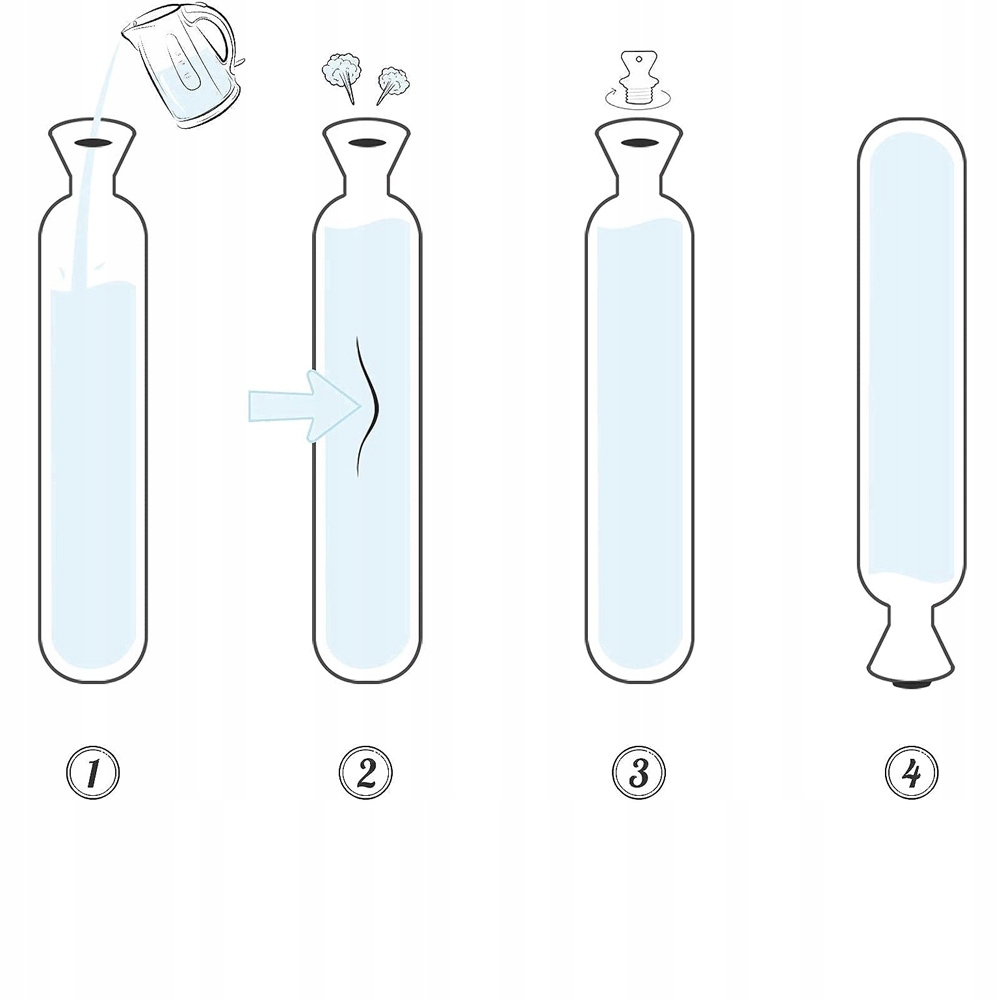 1

2

3

4