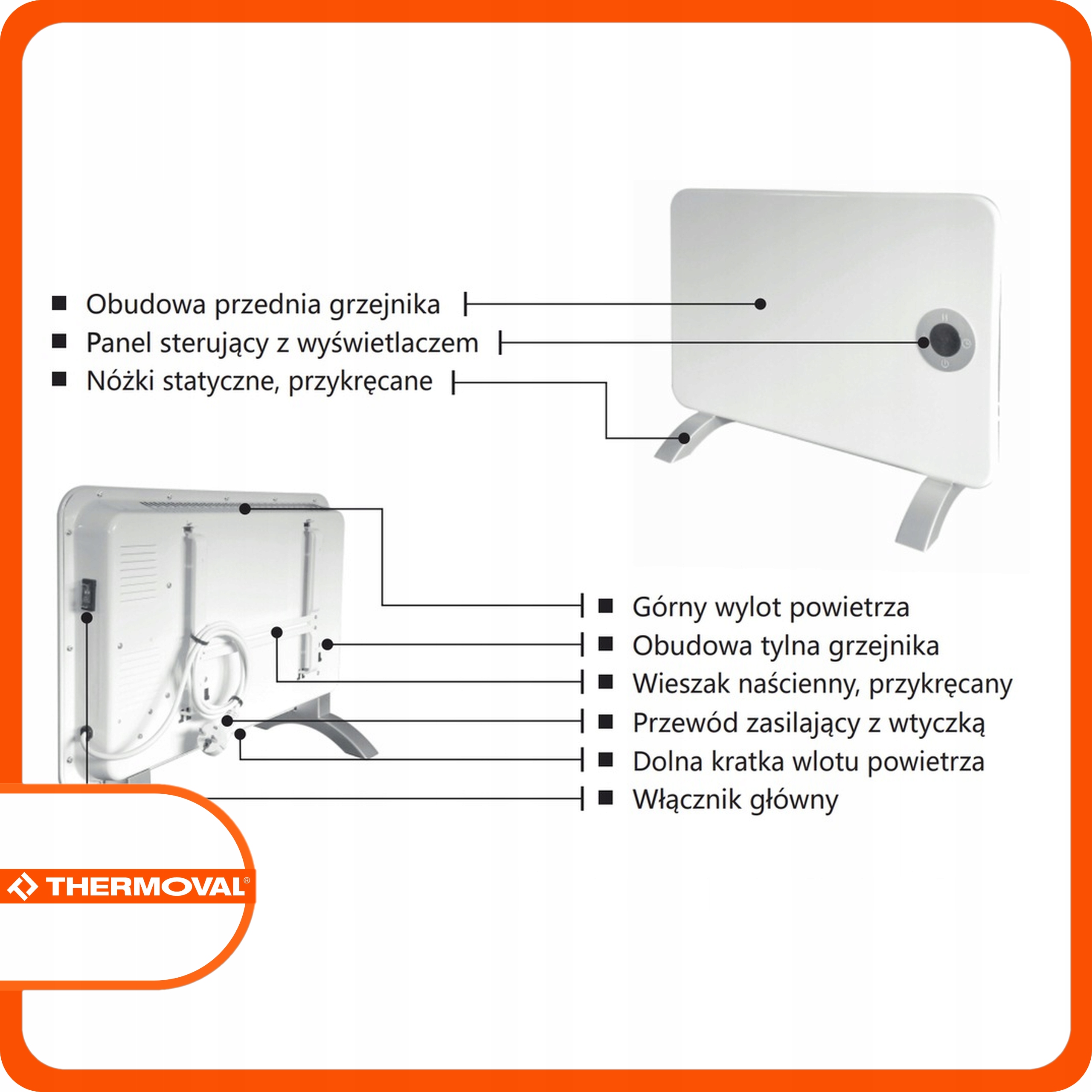 ■ Obudowa przednia grzejnika
■ Panel sterujący z wyświetlaczem
■ Nóżki statyczne, przykręcane

■ Górny wylot powietrza
■ Obudowa tylna grzejnika
■ Wieszak naścienny, przykręcany
■ Przewód zasilający z wtyczką
■ Dolna kratka wlotu powietrza
■ Włącznik główny

THERMOVAL®