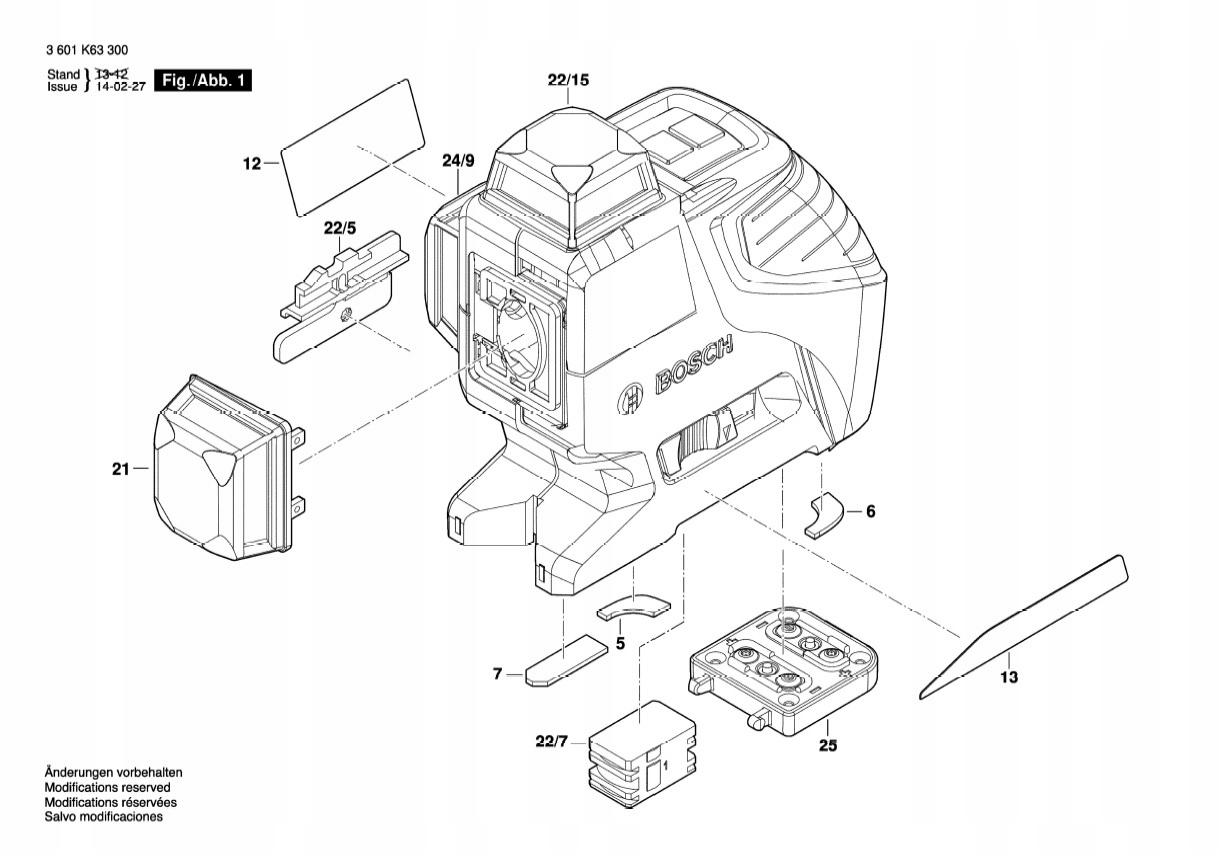 3 601 K63 300

Stand } 13-12
Issue } 14-02-27 Fig./Abb. 1

22/15
12
24/9
22/5
BOSCH
21
6
5
7
13
22/7
1
25

Änderungen vorbehalten
Modifications reserved
Modifications réservées
Salvo modificaciones