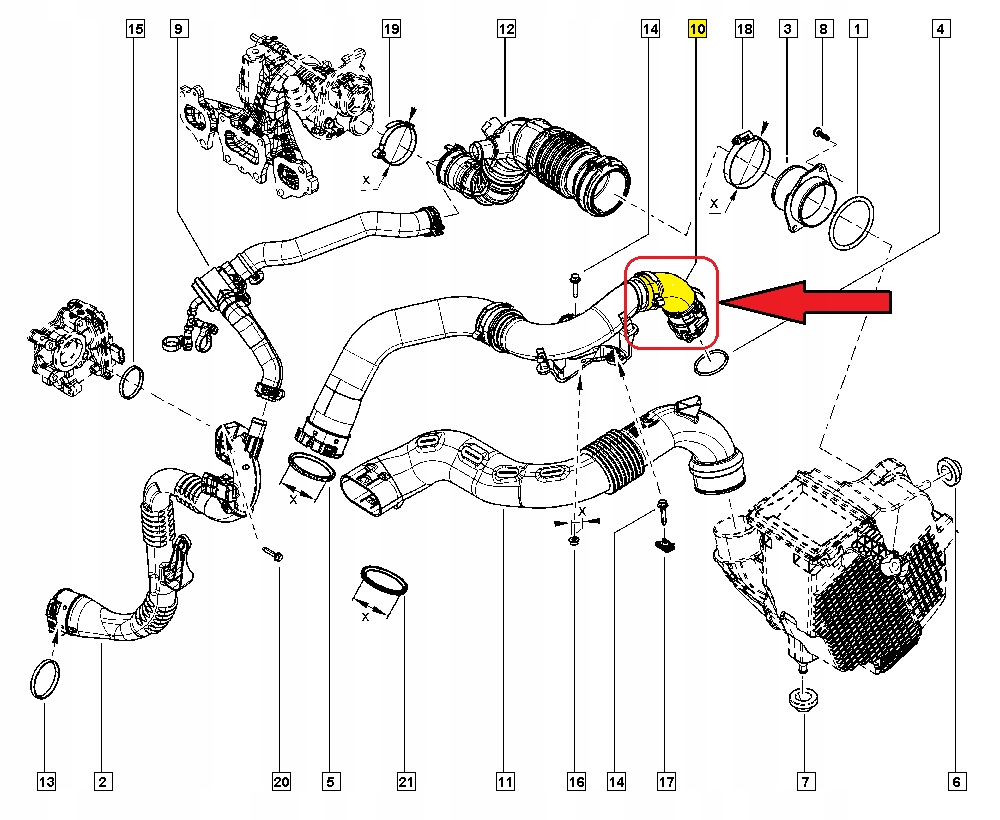 15
9
19
12
14
10
18
3
8
1
4
X
X
X
X
X
13
2
20
5
21
11
16
14
17
7
6