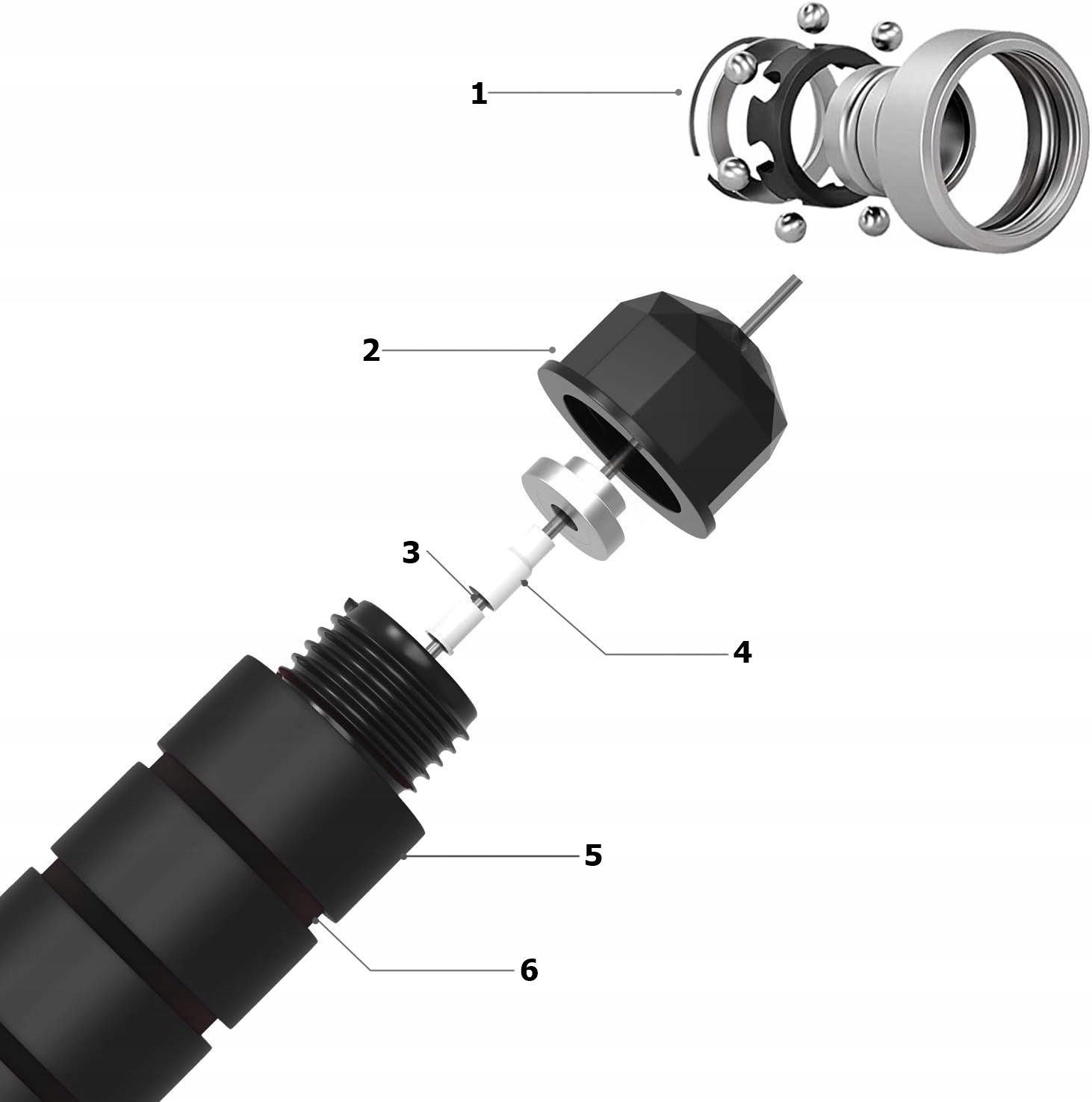 1
2
3
4
5
6