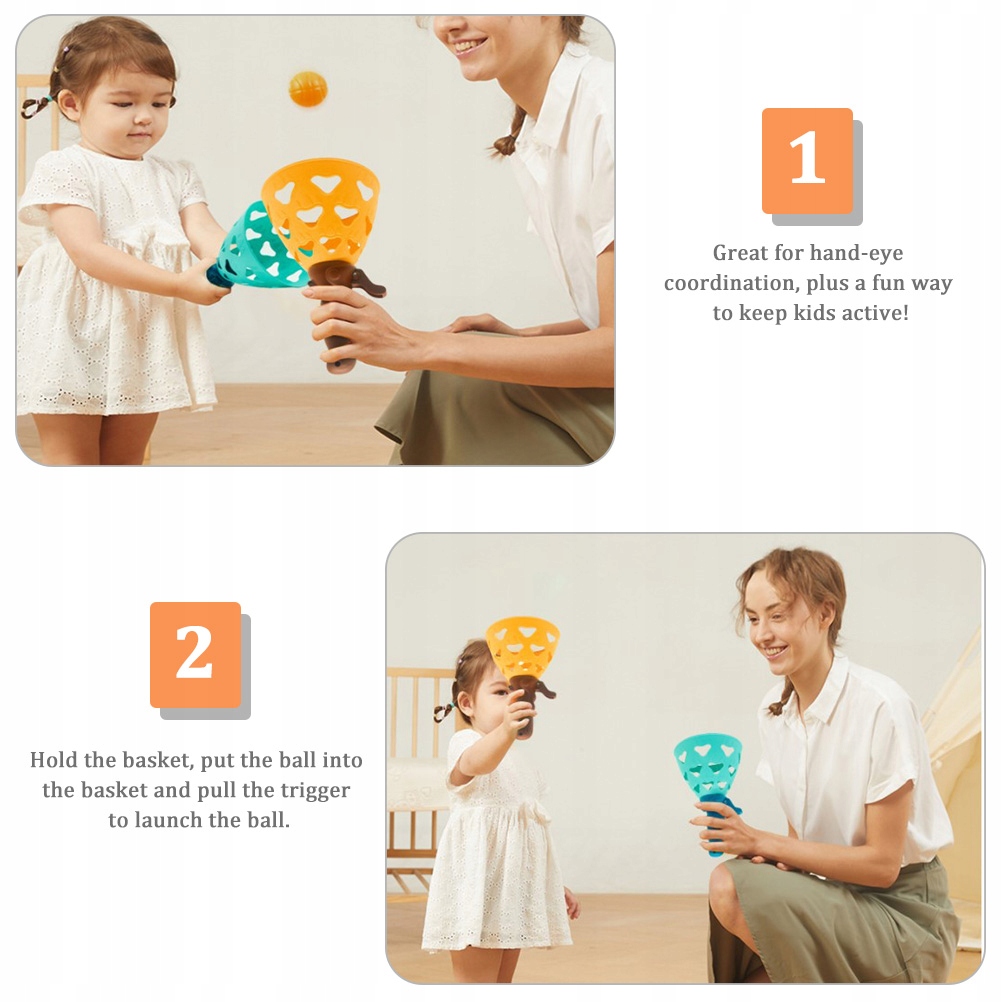 1

Great for hand-eye coordination, plus a fun way to keep kids active!

2

Hold the basket, put the ball into the basket and pull the trigger to launch the ball.