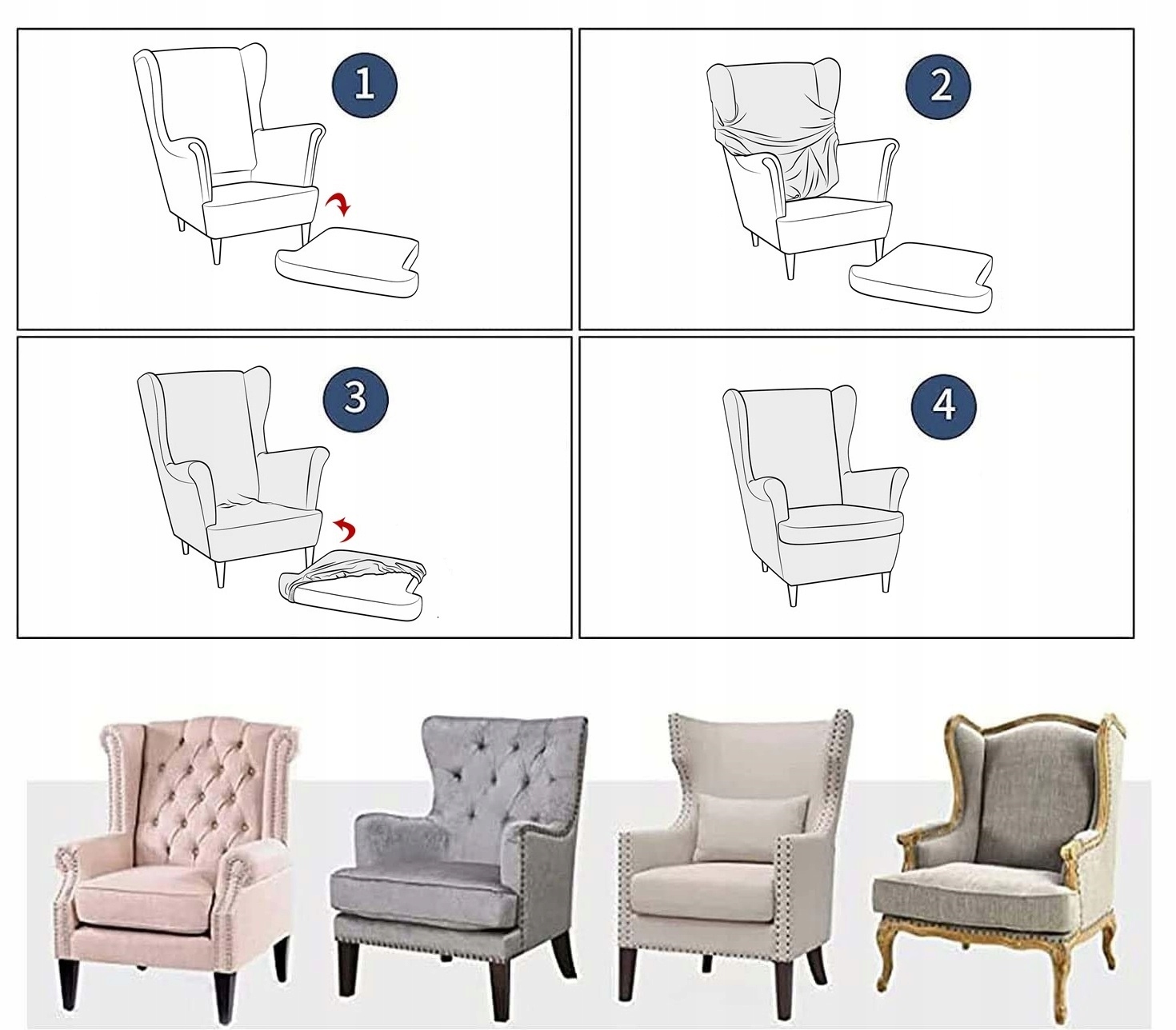 1

2

3

4