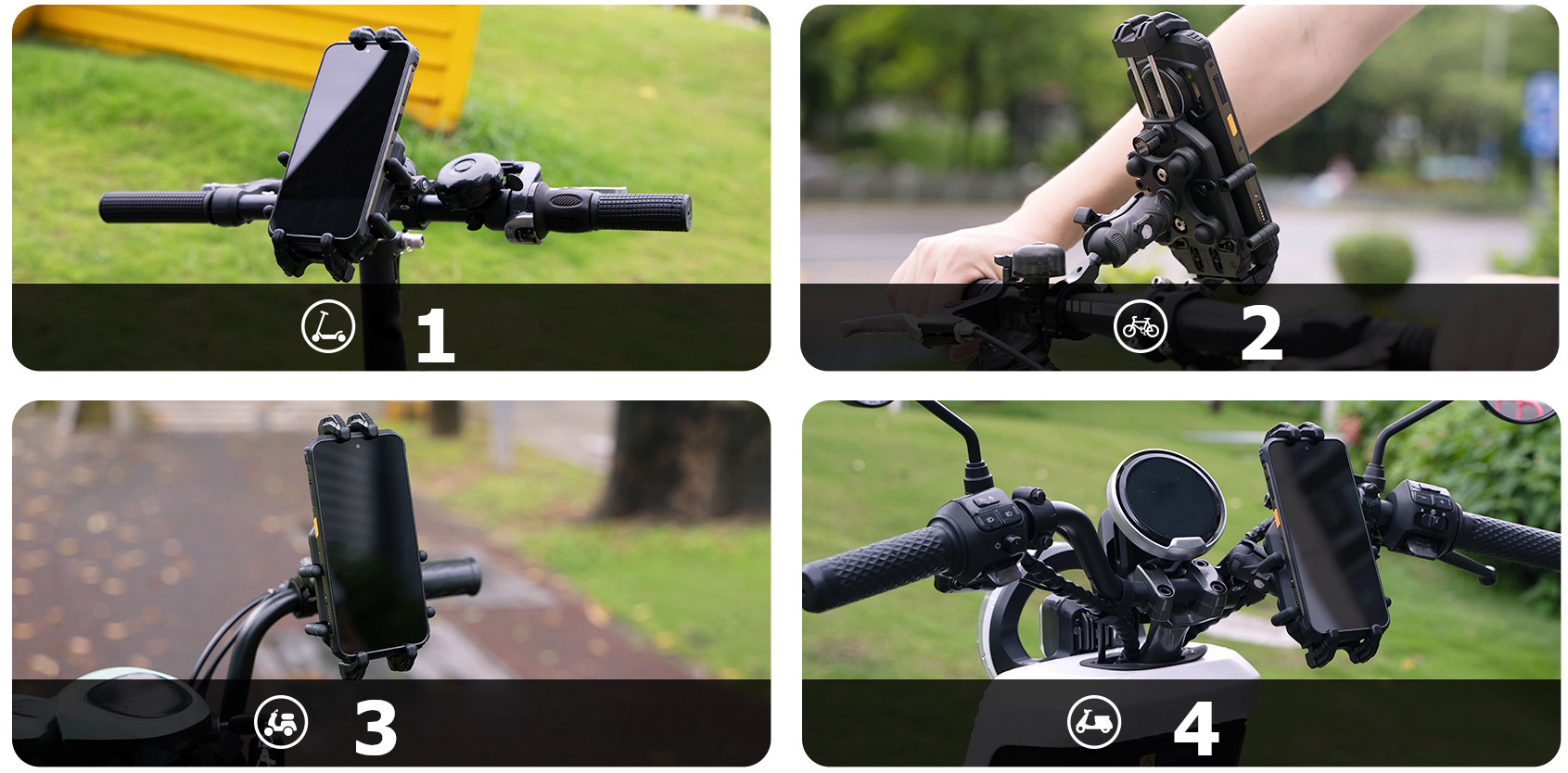 1

2

3

4