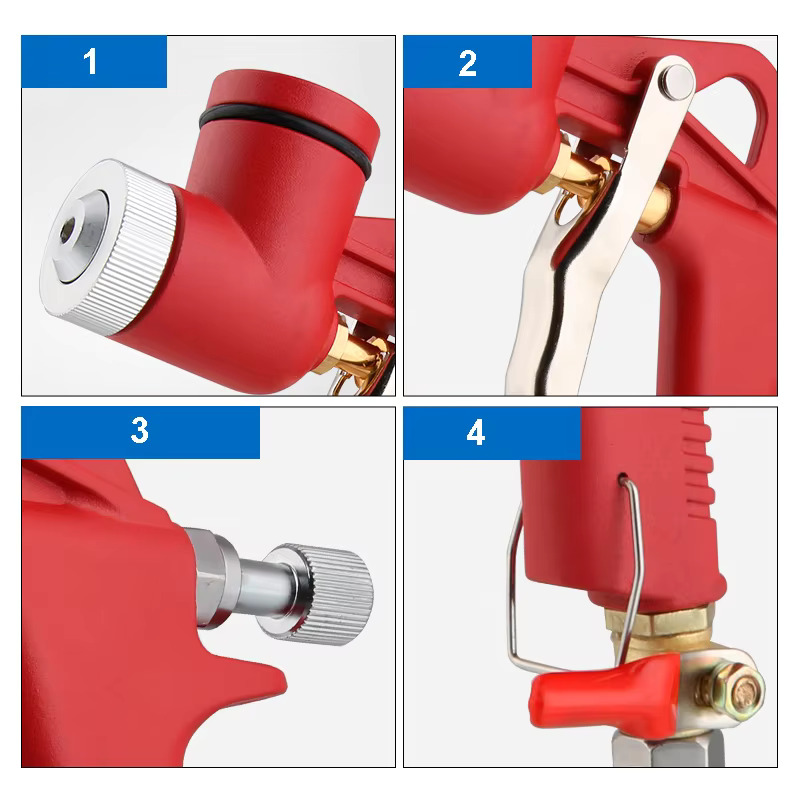 1

2

3

4