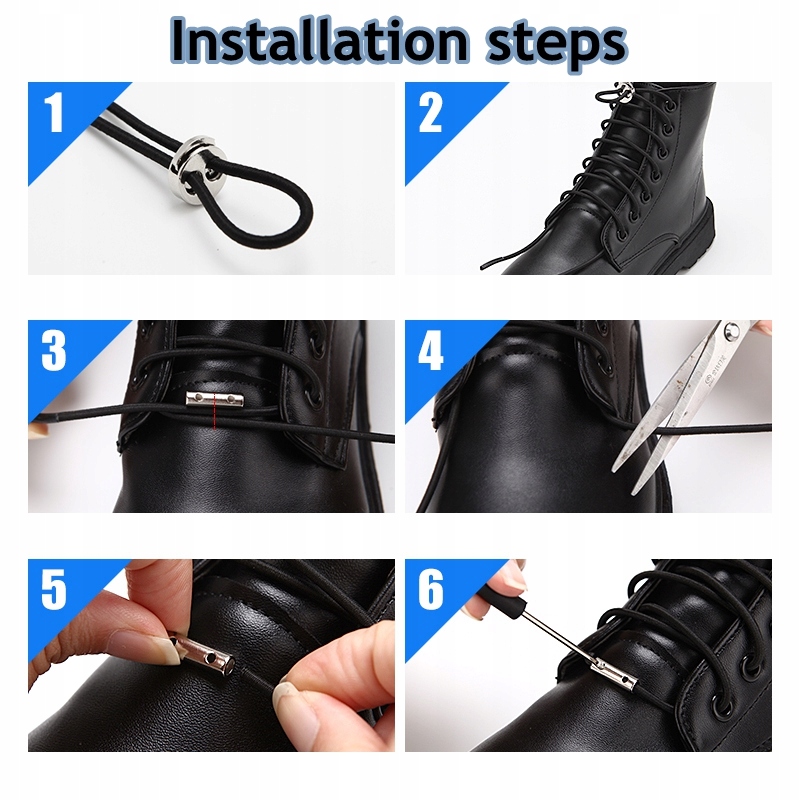 Installation steps

1

2

3

4

5

6