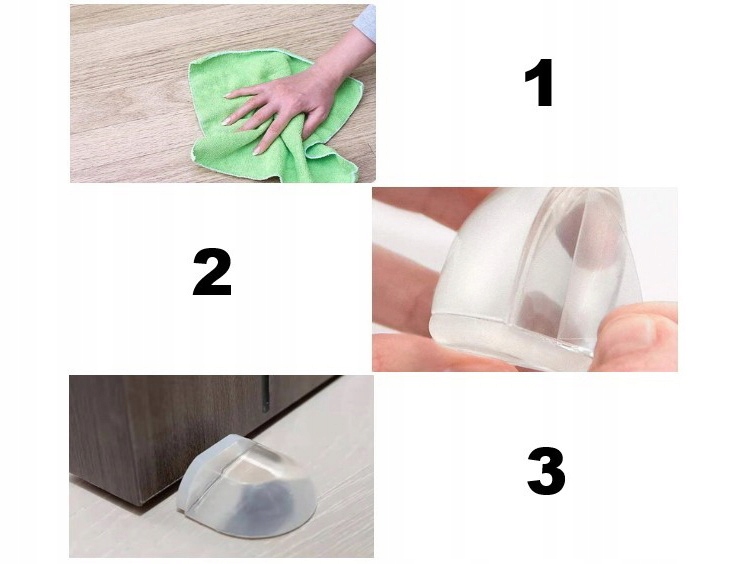 1

2

3