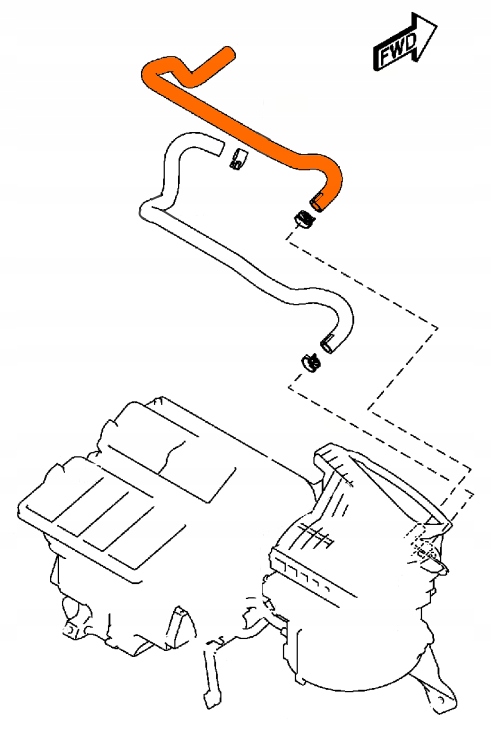 FWD