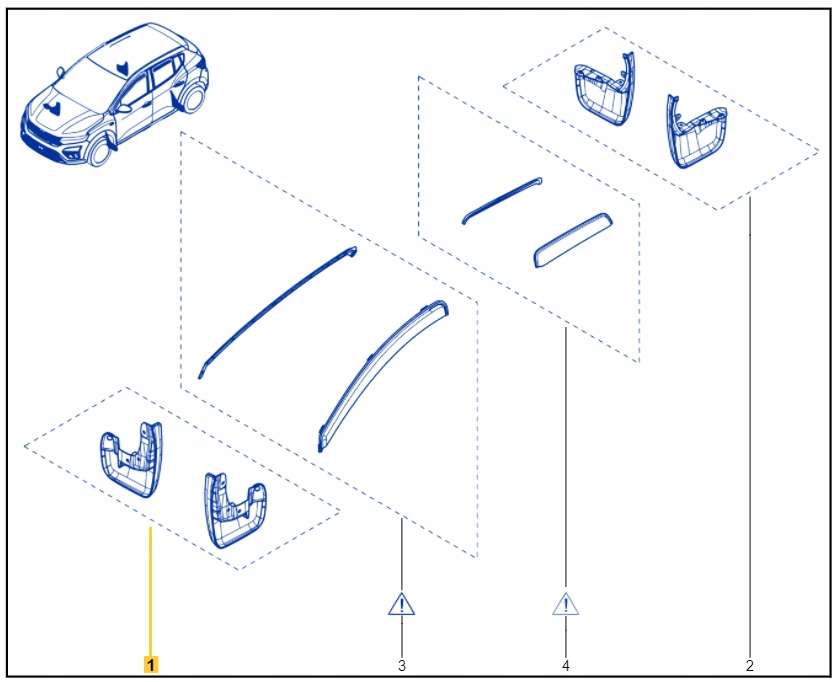 1
3
4
2