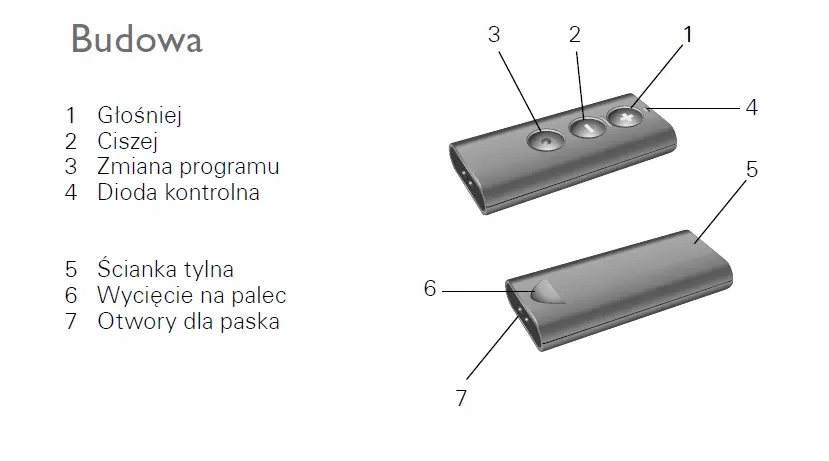 Budowa

1 Głośniej
2 Ciszej
3 Zmiana programu
4 Dioda kontrolna

5 Ścianka tylna
6 Wycięcie na palec
7 Otwory dla paska

3 2 1
4
5
6
7