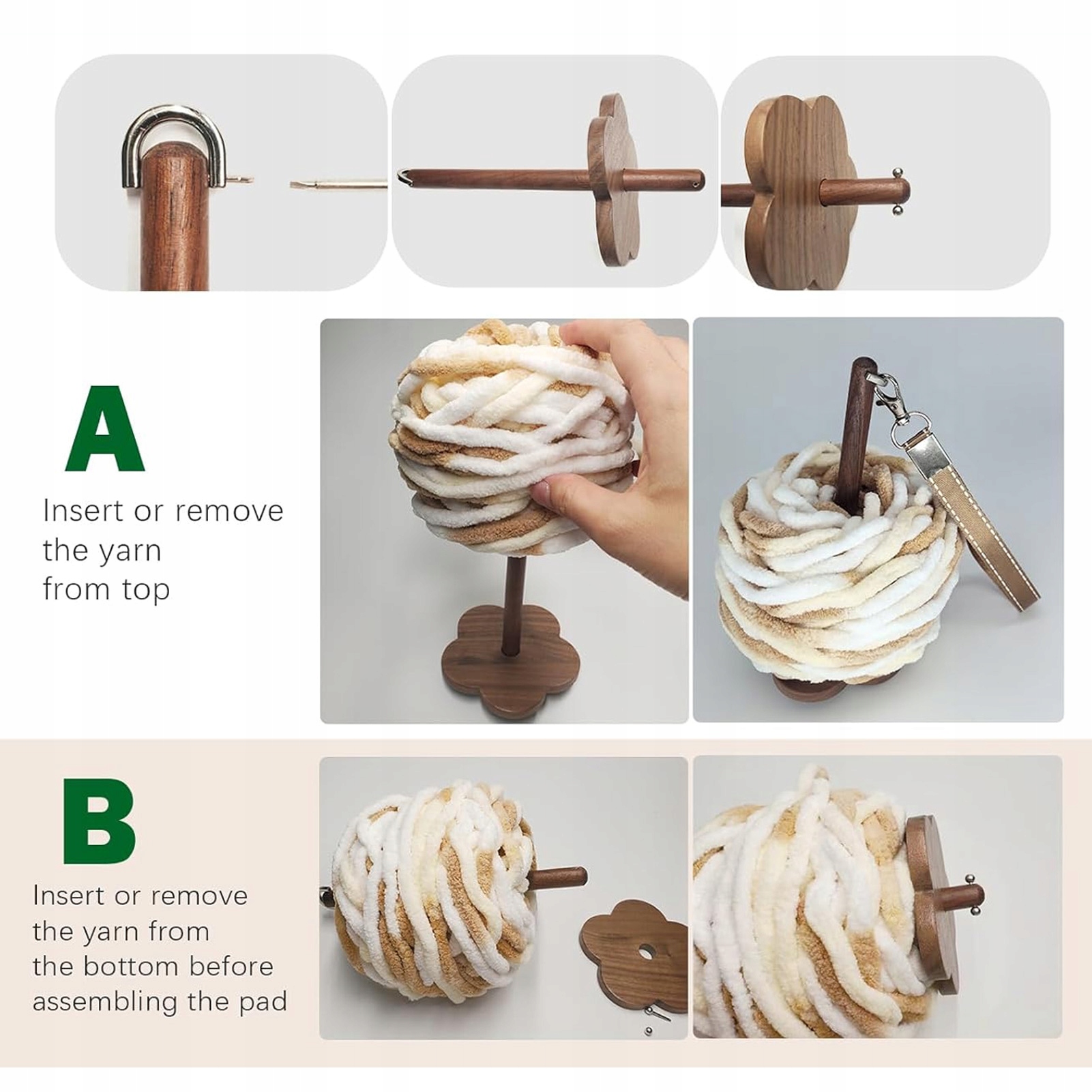 A

Insert or remove the yarn from top

B

Insert or remove the yarn from the bottom before assembling the pad