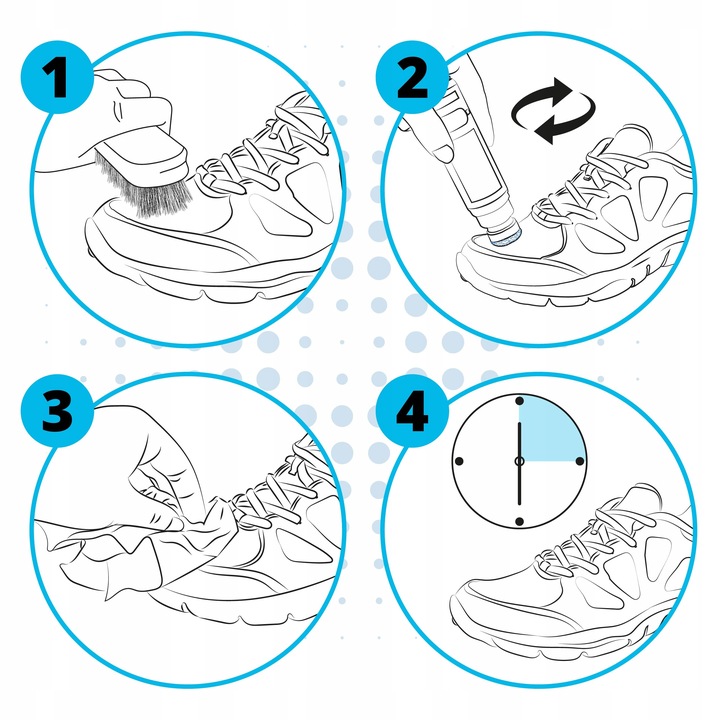 1

2

3

4