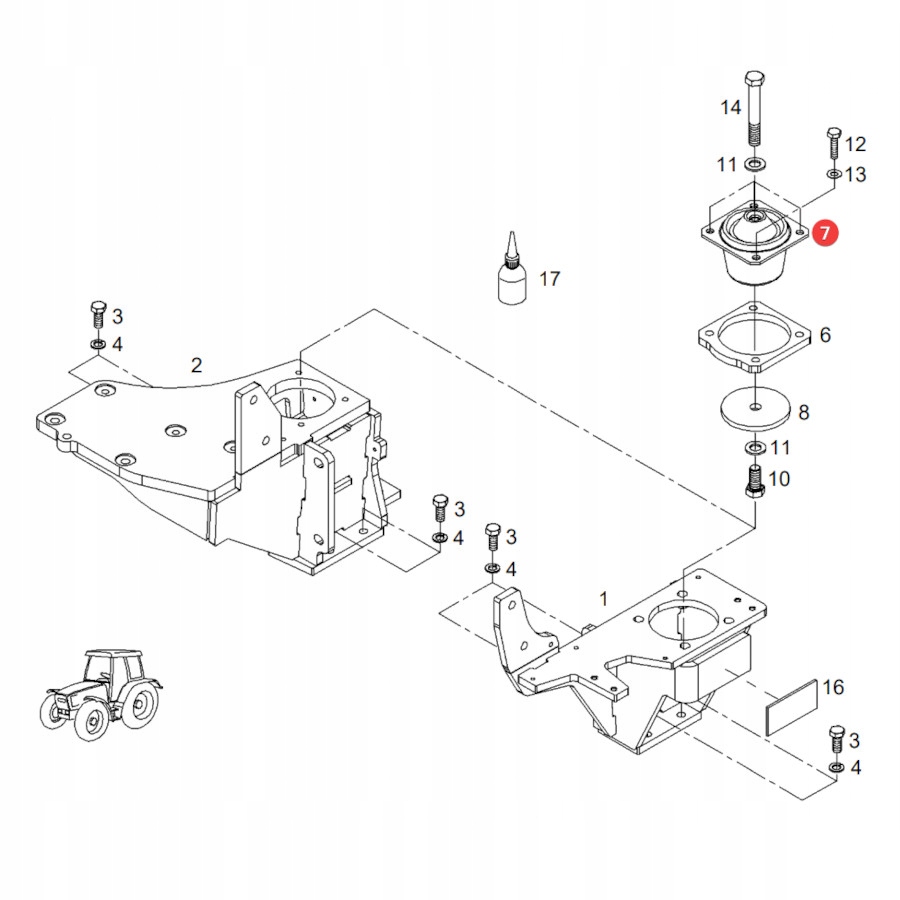 14
12
11
13
7
17
6
3
4
2
8
11
10
3
4
3
4
1
16
3
4