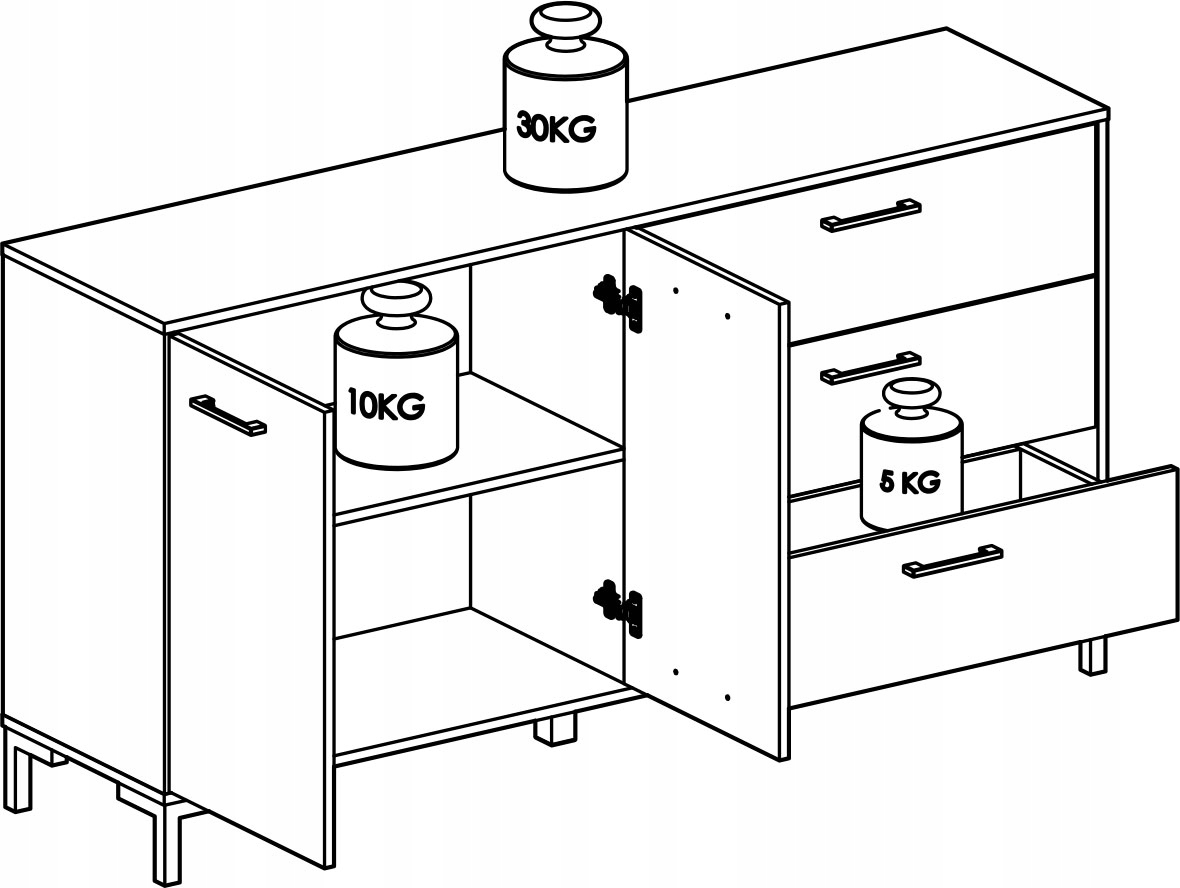 30KG

10KG

5 KG