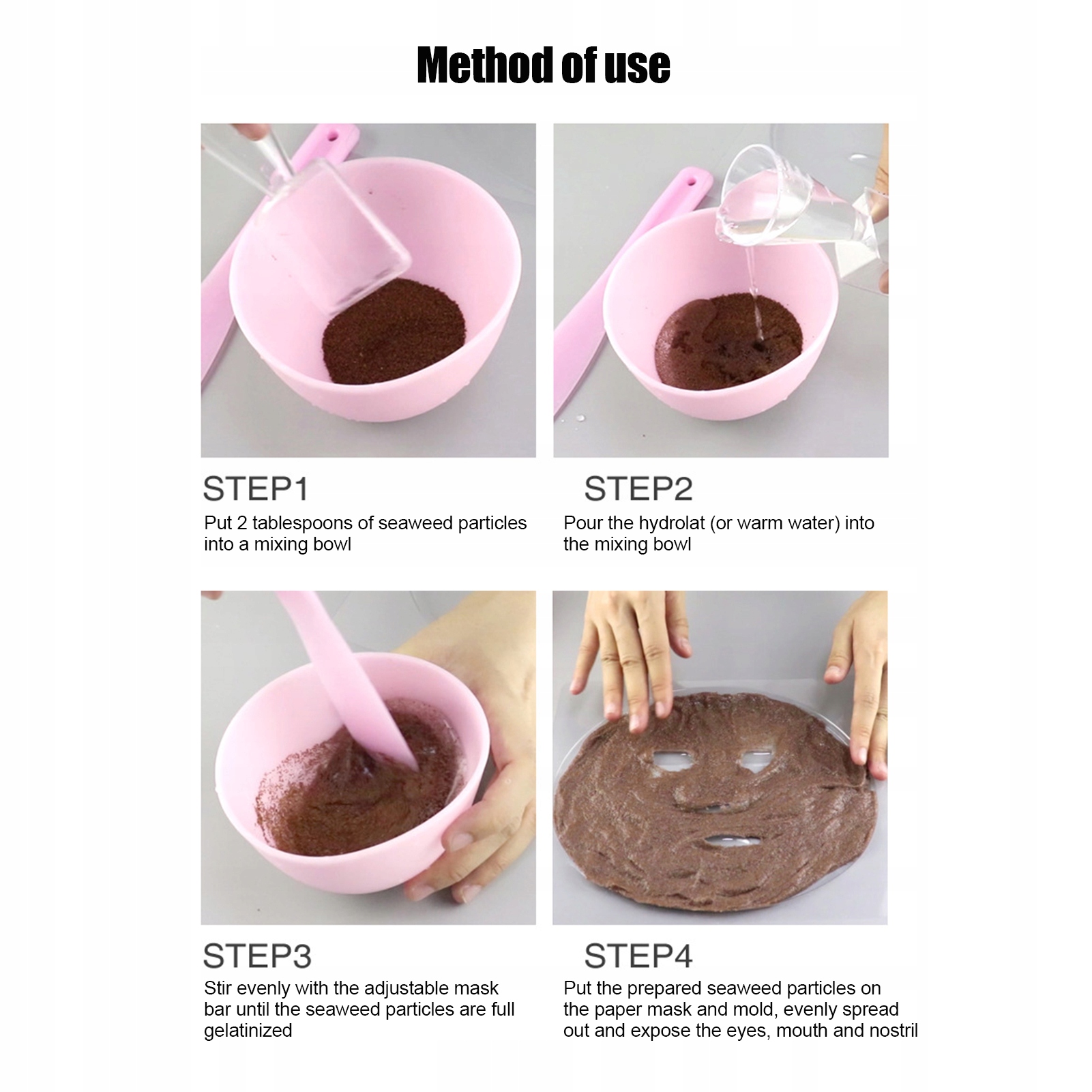 Method of use

STEP1
Put 2 tablespoons of seaweed particles into a mixing bowl

STEP2
Pour the hydrolat (or warm water) into the mixing bowl

STEP3
Stir evenly with the adjustable mask bar until the seaweed particles are full gelatinized

STEP4
Put the prepared seaweed particles on the paper mask and mold, evenly spread out and expose the eyes, mouth and nostril