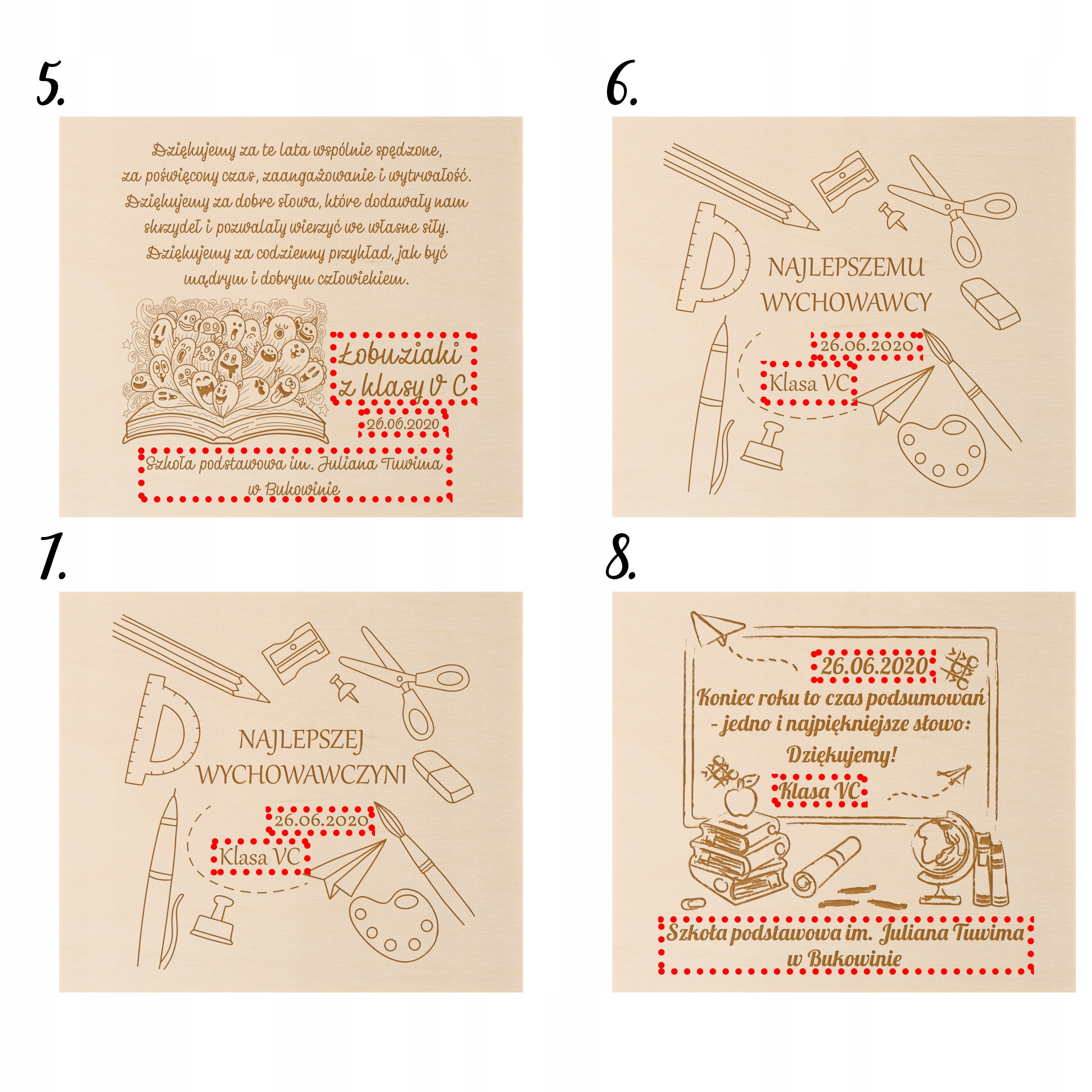 5.

Dziękujemy za te lata wspólnie spędzone, za poświęcony czas, zaangażowanie i wytrwałość. Dziękujemy za dobre słowa, które dodawały nam skrzydeł i pozwalały wierzyć we własne siły. Dziękujemy za codzienny przykład, jak być mądrym i dobrym człowiekiem.

Łobuziaki z klasy V C

26.06.2020

Szkoła podstawowa im. Juliana Tuwima w Bukowinie

6.

NAJLEPSZEMU WYCHOWAWCY

26.06.2020

Klasa VC

7.

NAJLEPSZEJ WYCHOWAWCZYNI

26.06.2020

Klasa VC

8.

26.06.2020

Koniec roku to czas podsumowań - jedno i najpiękniejsze słowo: Dziękujemy!

Klasa VC

Szkoła podstawowa im. Juliana Tuwima w Bukowinie