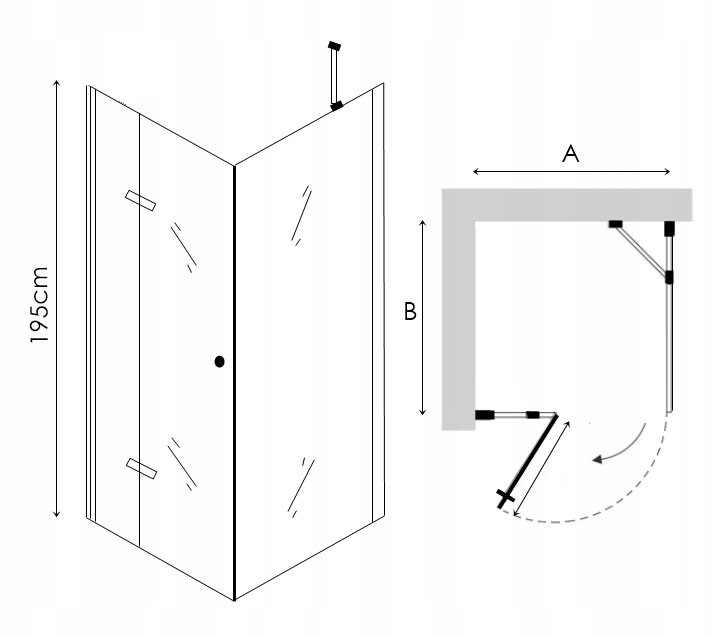 195cm

A

B