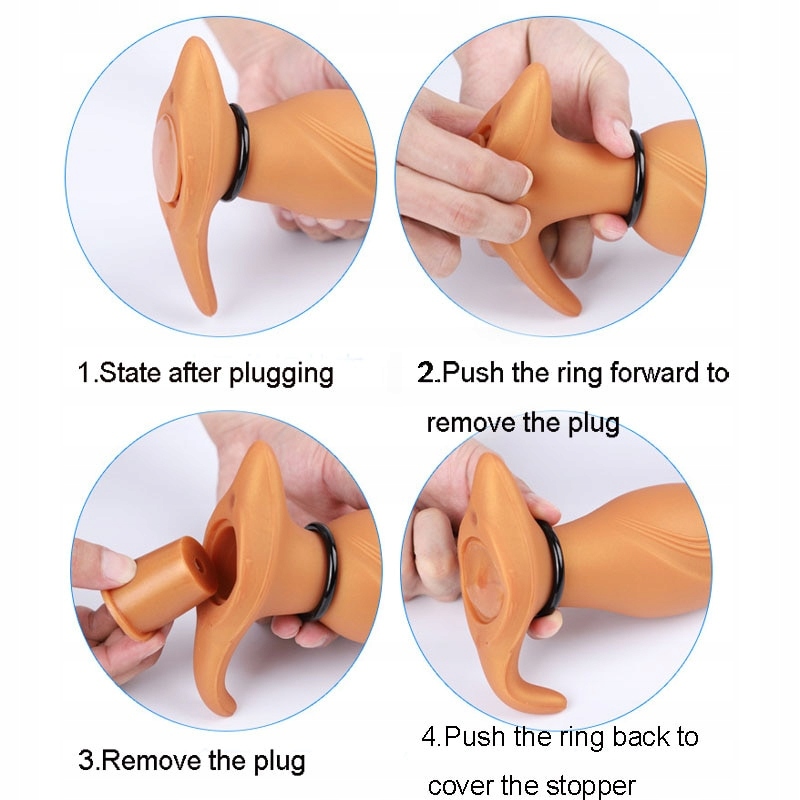 1.State after plugging

2.Push the ring forward to remove the plug

3.Remove the plug

4.Push the ring back to cover the stopper