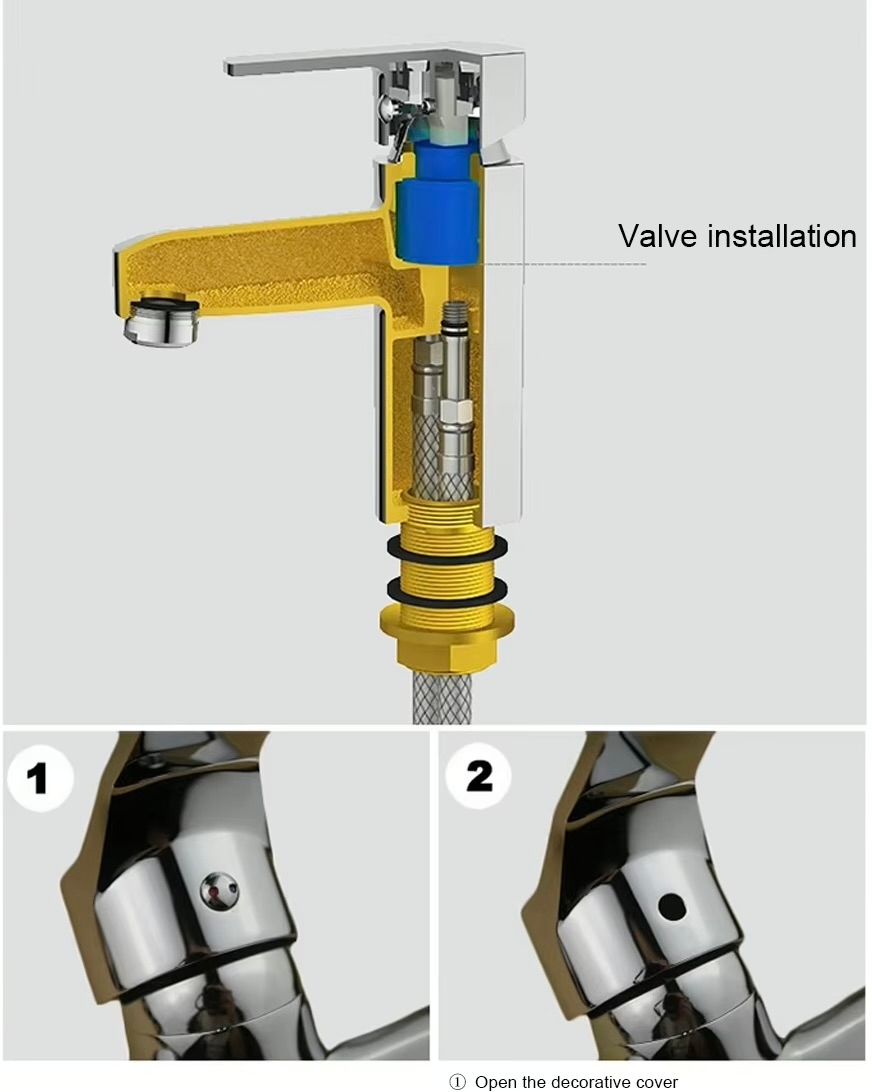 Valve installation

1

2

① Open the decorative cover