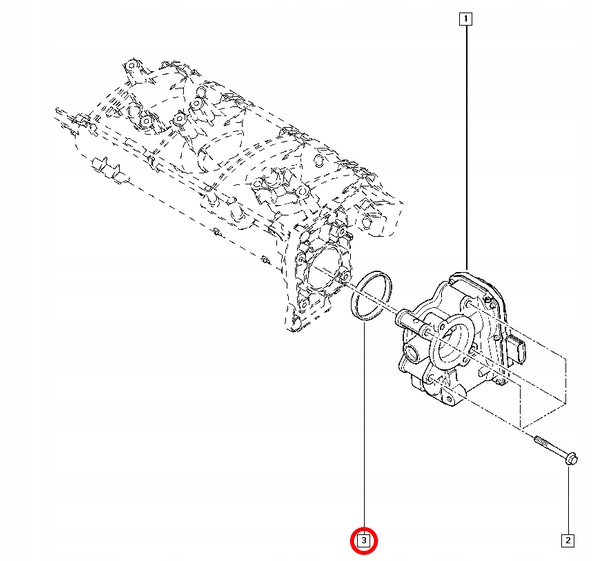 1
3
2