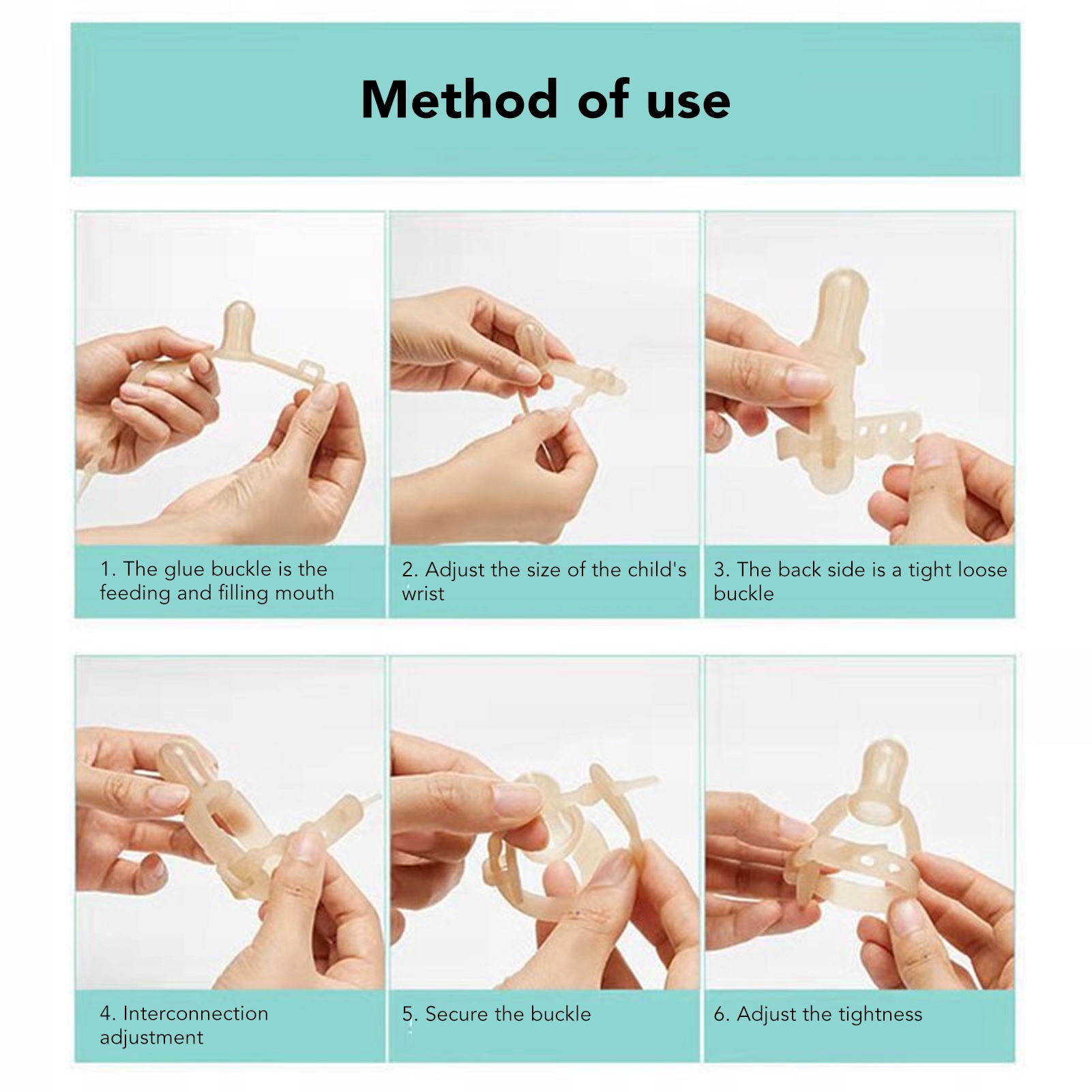 Method of use

1. The glue buckle is the feeding and filling mouth

2. Adjust the size of the child's wrist

3. The back side is a tight loose buckle

4. Interconnection adjustment

5. Secure the buckle

6. Adjust the tightness