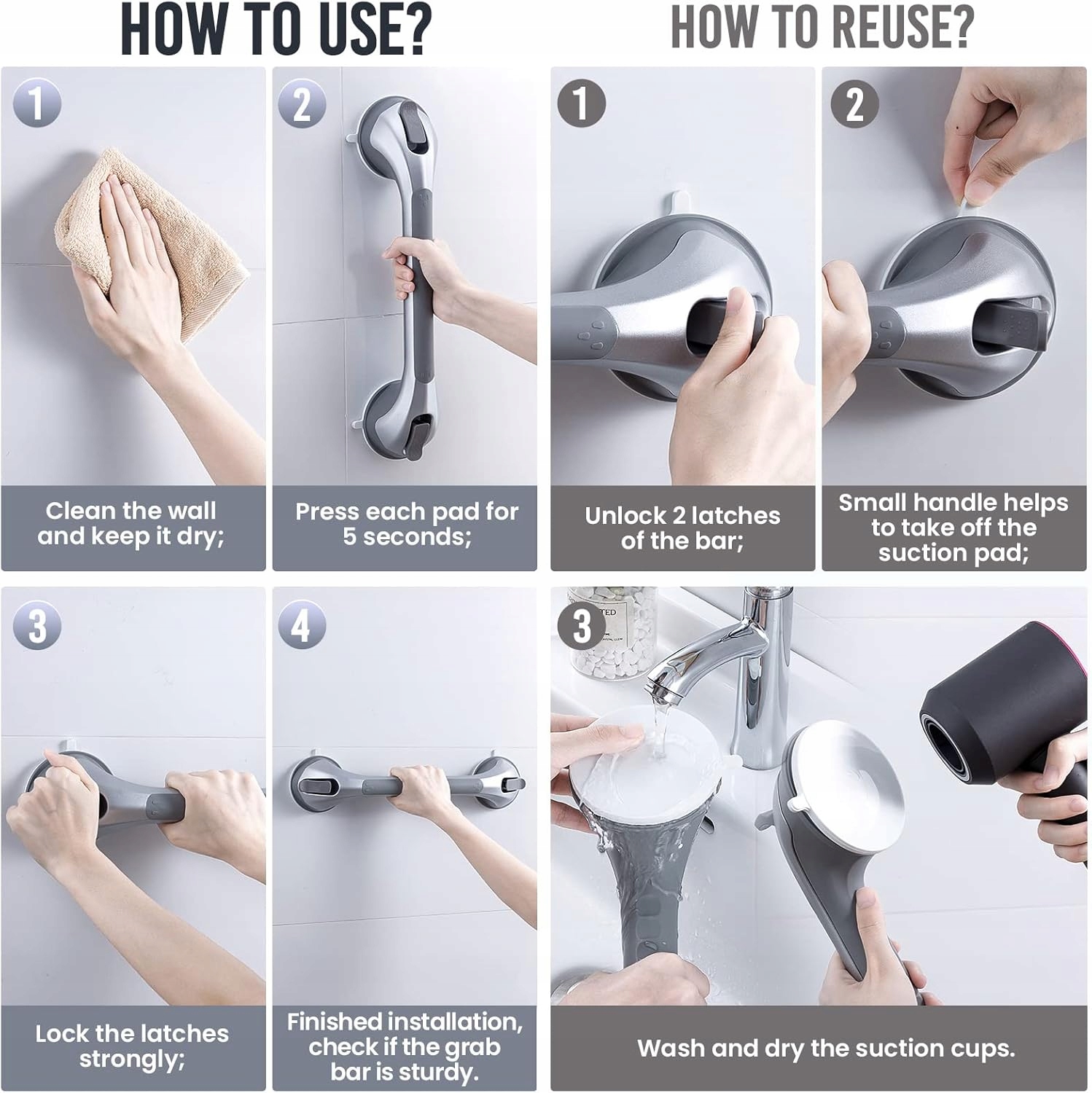 HOW TO USE?

1

Clean the wall and keep it dry;

2

Press each pad for 5 seconds;

3

Lock the latches strongly;

4

Finished installation, check if the grab bar is sturdy.

HOW TO REUSE?

1

Unlock 2 latches of the bar;

2

Small handle helps to take off the suction pad;

3

Wash and dry the suction cups.