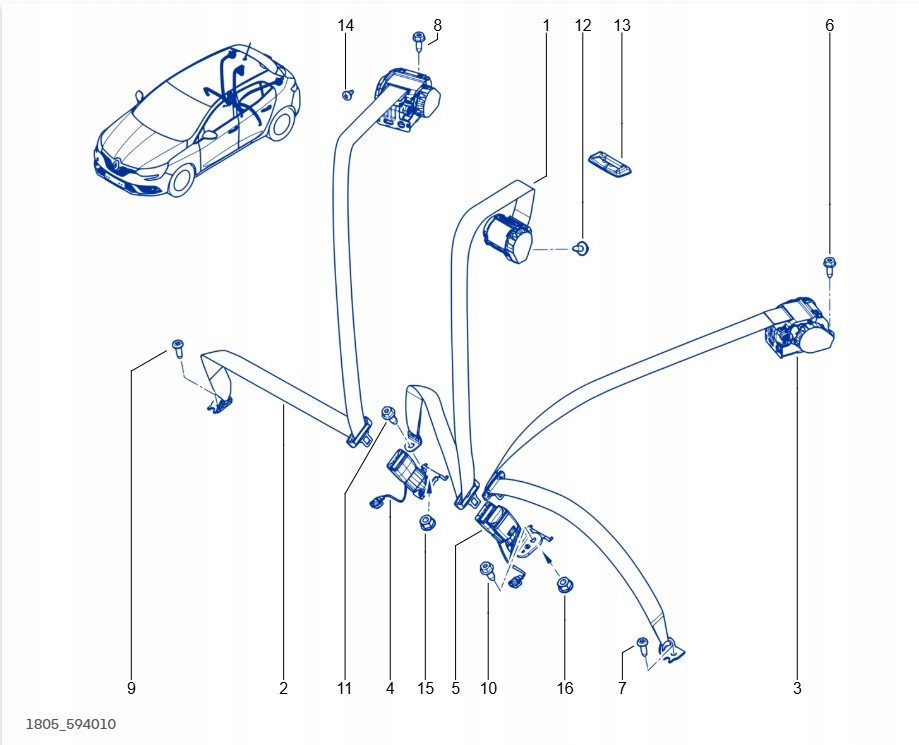 14
8
1
12
13
6
9
2
11
4
15
5
10
16
7
3
1805_594010