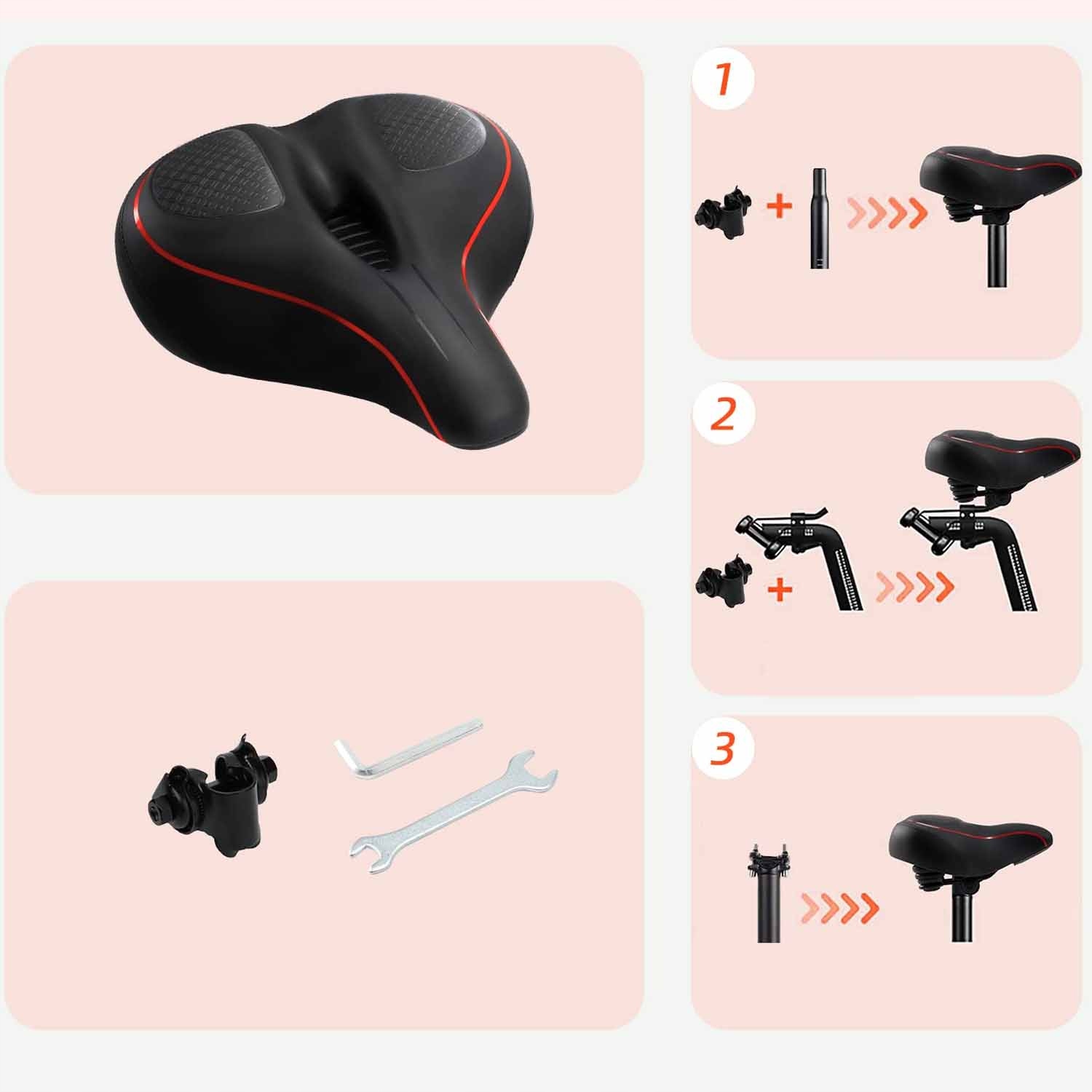 1

+

2

+

3