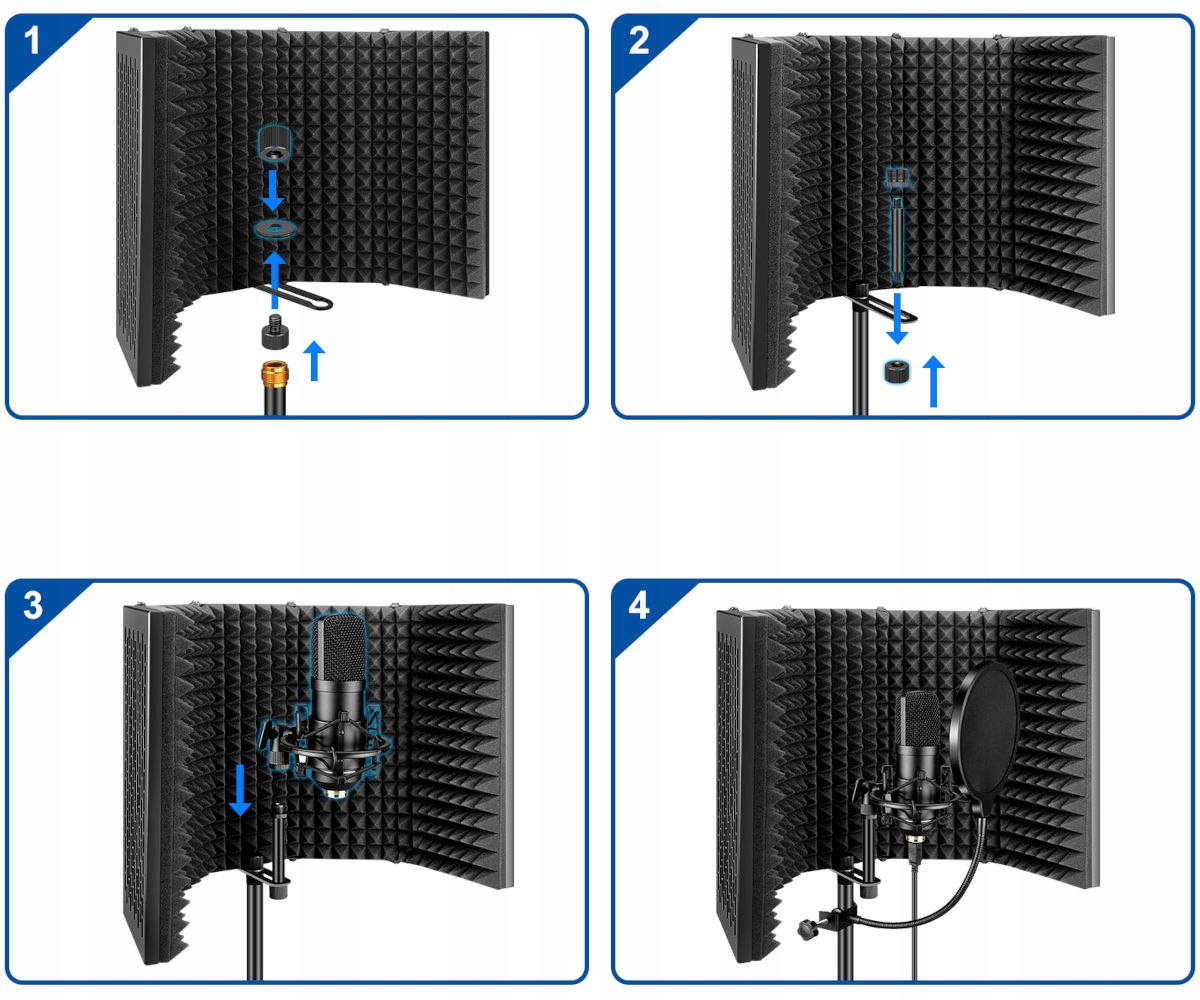 1

2

3

4