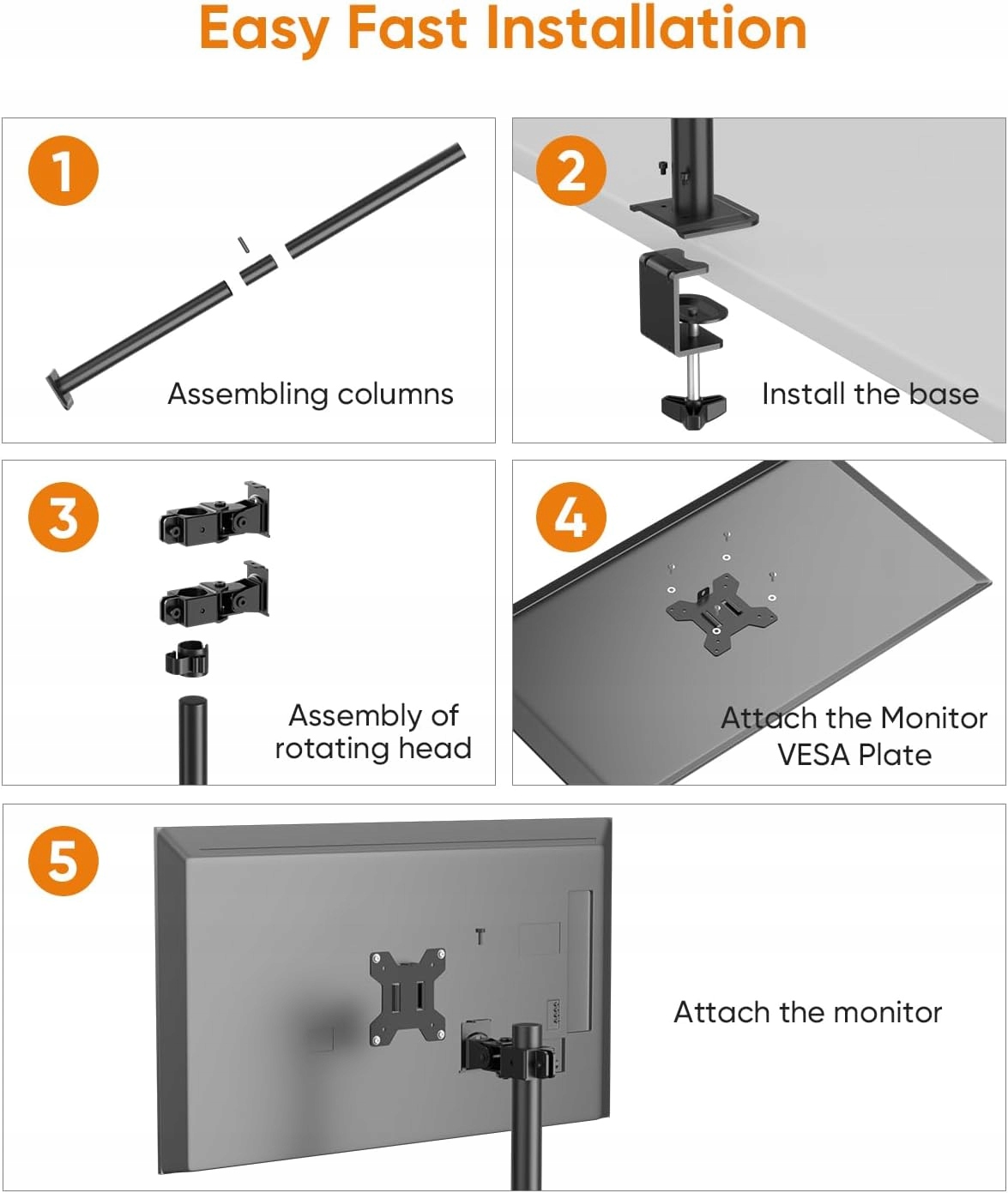 Easy Fast Installation

1

Assembling columns

2

Install the base

3

Assembly of rotating head

4

Attach the Monitor VESA Plate

5

Attach the monitor