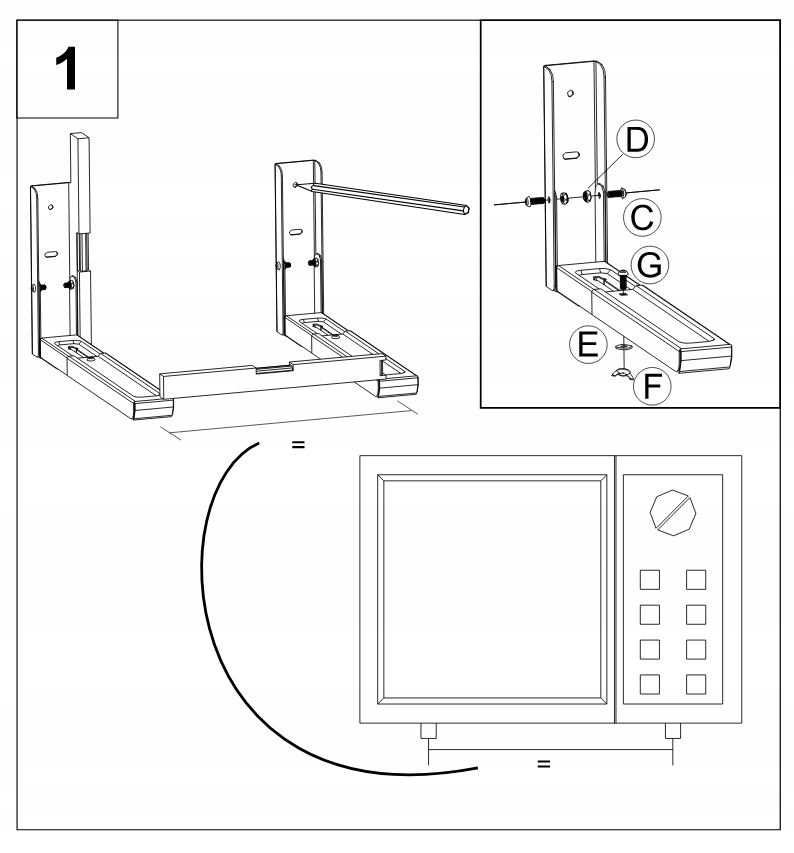 1

D

C

G

E

F

=

=