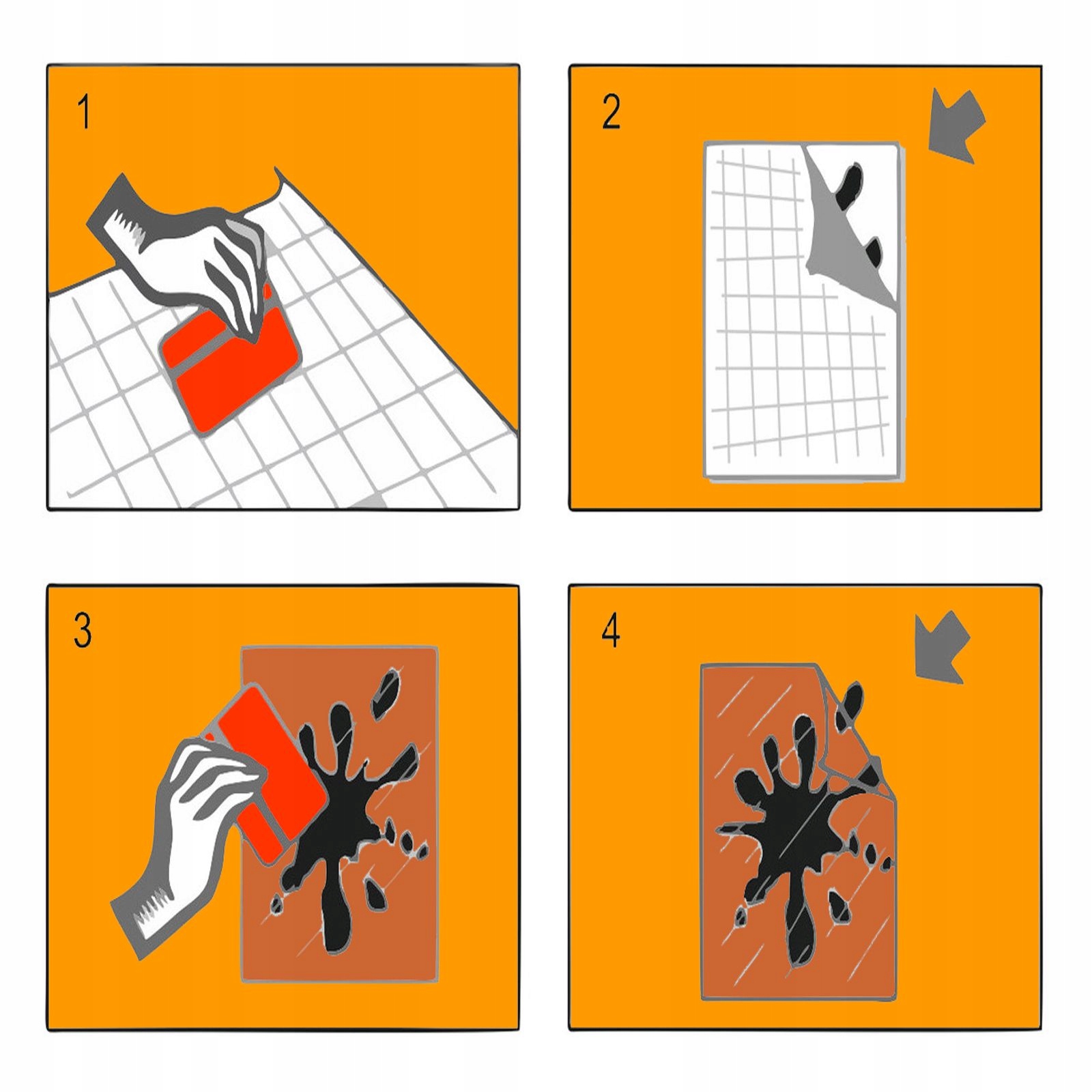 1

2

3

4