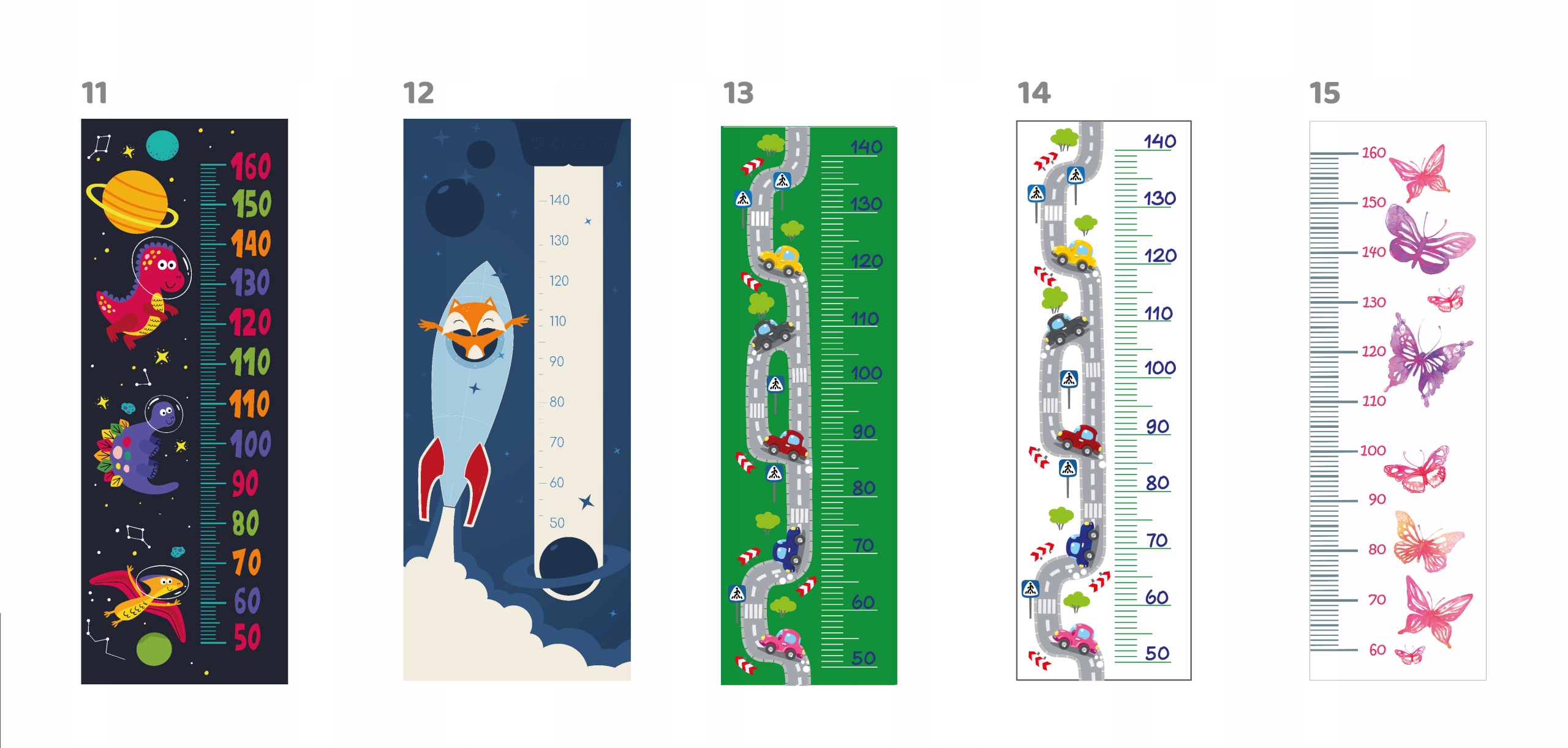 11

160
150
140
130
120
110
110
100
90
80
70
60
50

12

140
130
120
110
90
80
70
60
50

13

140
130
120
110
100
90
80
70
60
50

14

140
130
120
110
100
90
80
70
60
50

15

160
150
140
130
120
110
100
90
80
70
60