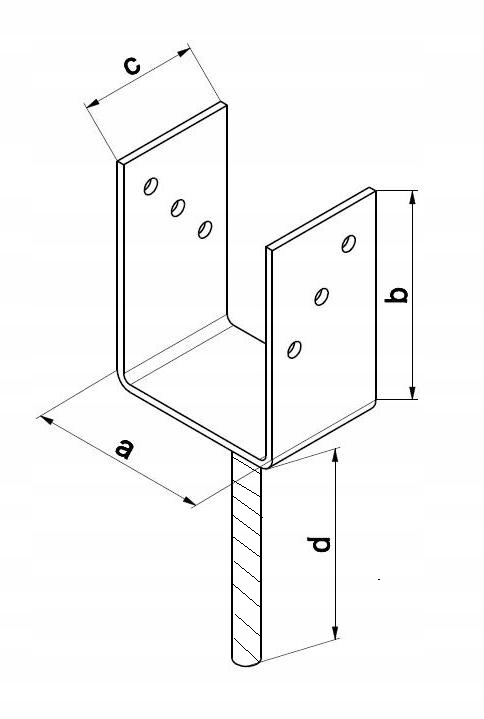 c
b
a
d