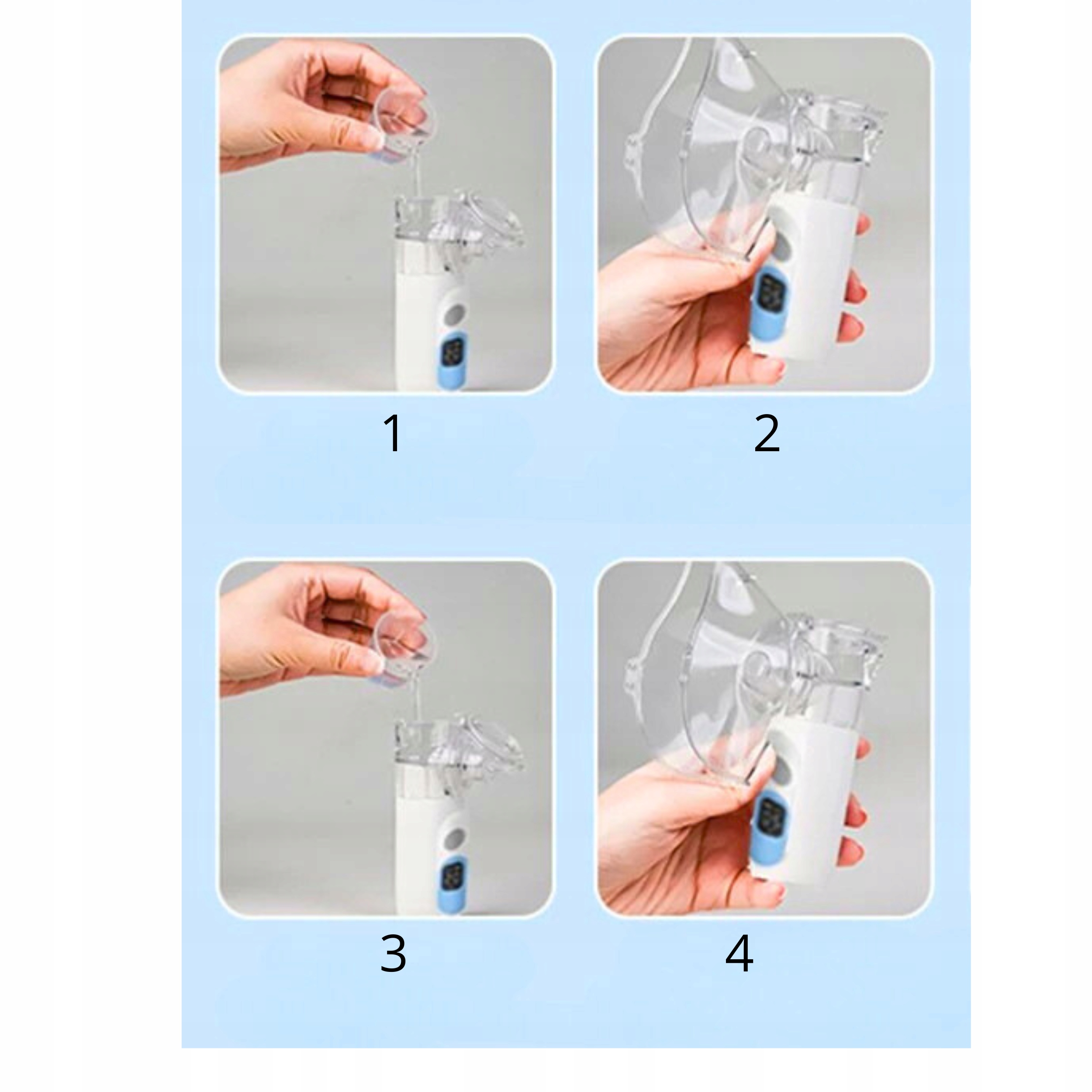 1

2

3

4