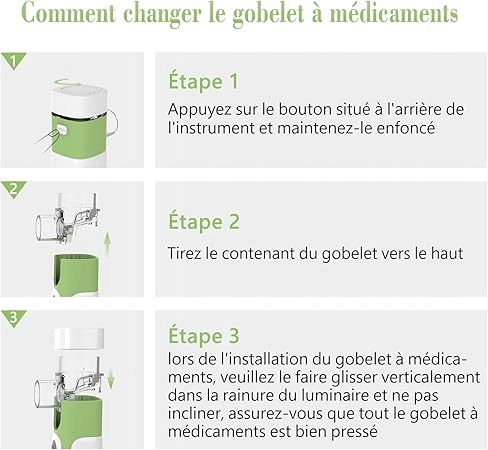 Comment changer le gobelet à médicaments

1

Étape 1

Appuyez sur le bouton situé à l'arrière de l'instrument et maintenez-le enfoncé

2

Étape 2

Tirez le contenant du gobelet vers le haut

3

Étape 3

lors de l'installation du gobelet à médicaments, veuillez le faire glisser verticalement dans la rainure du luminaire et ne pas incliner, assurez-vous que tout le gobelet à médicaments est bien pressé