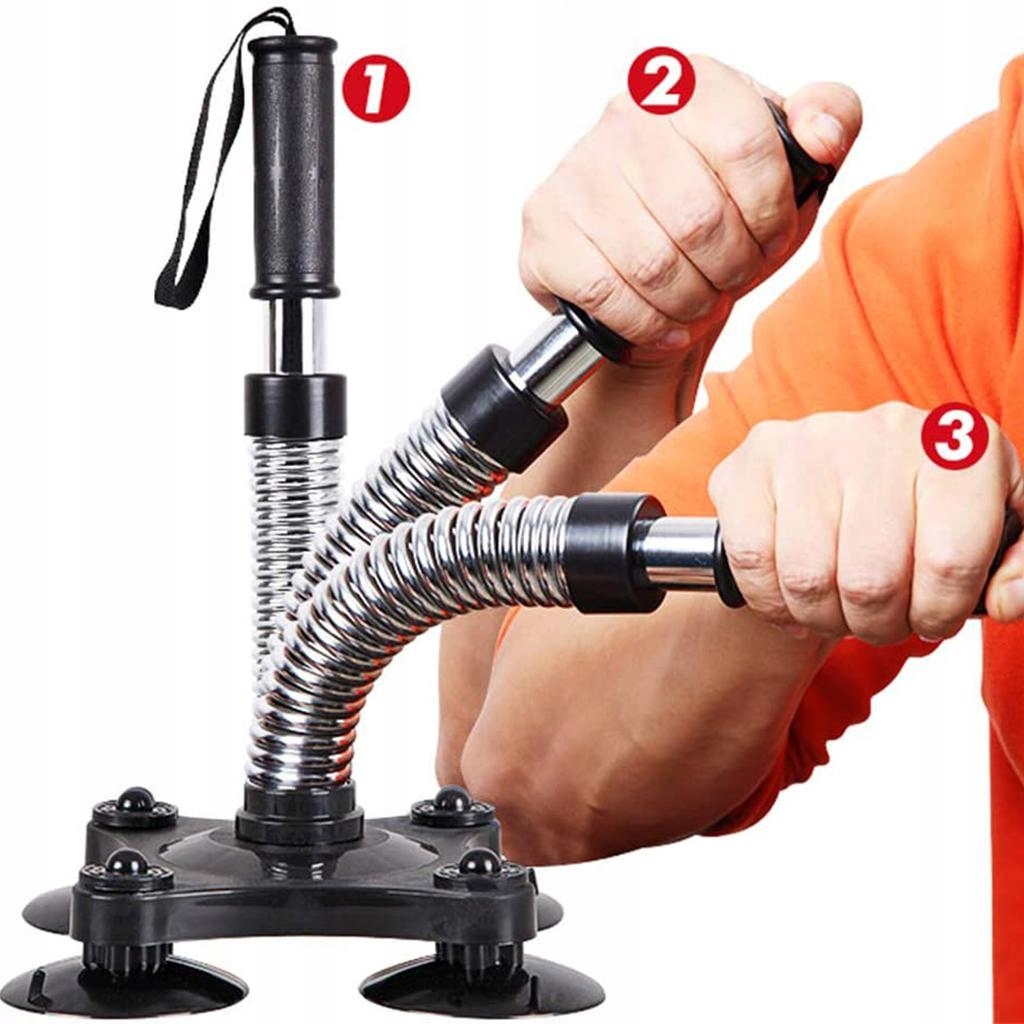 1
2
3