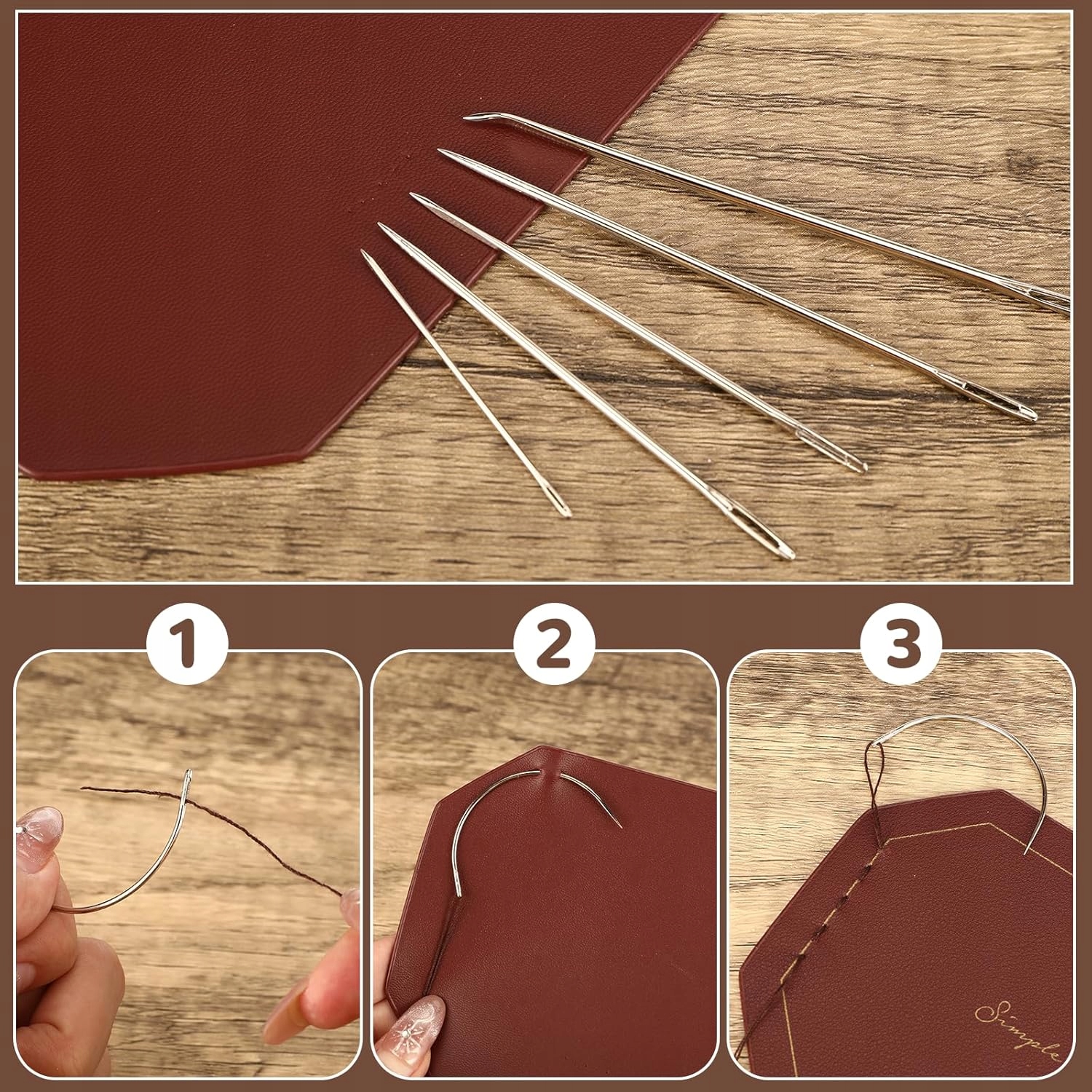 1

2

3

Simple