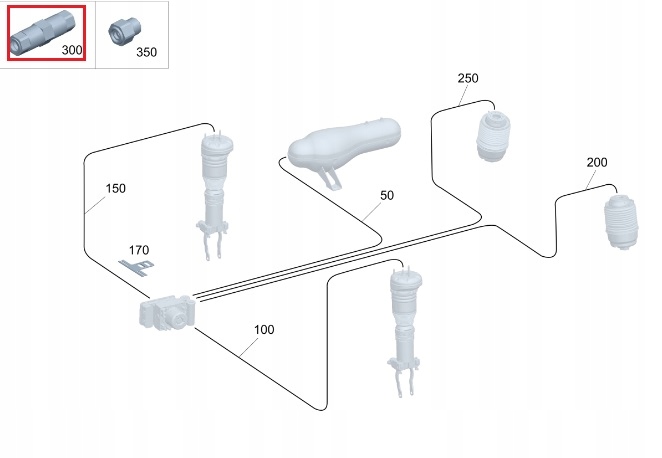 300
350
250
200
150
50
170
100