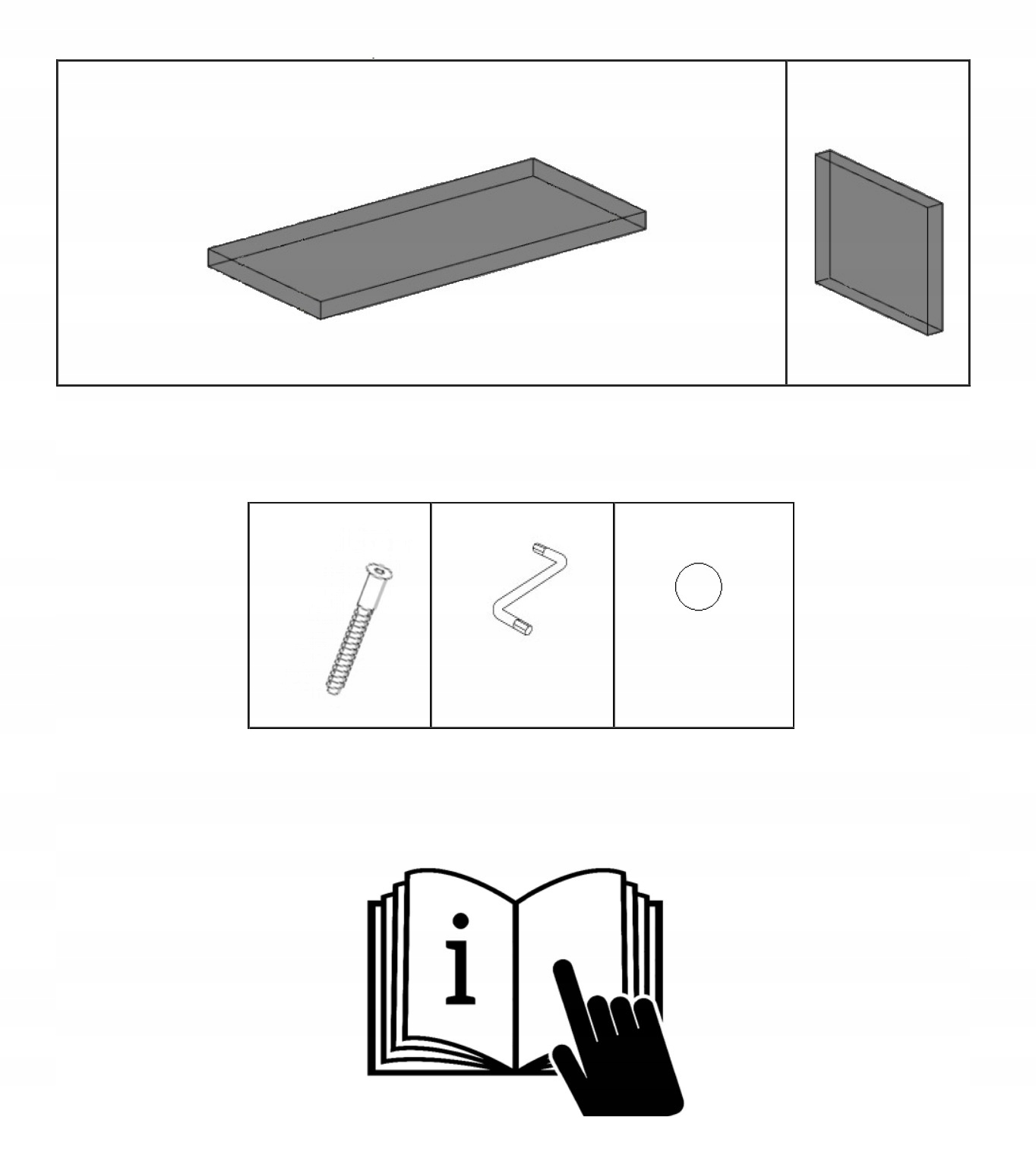 i