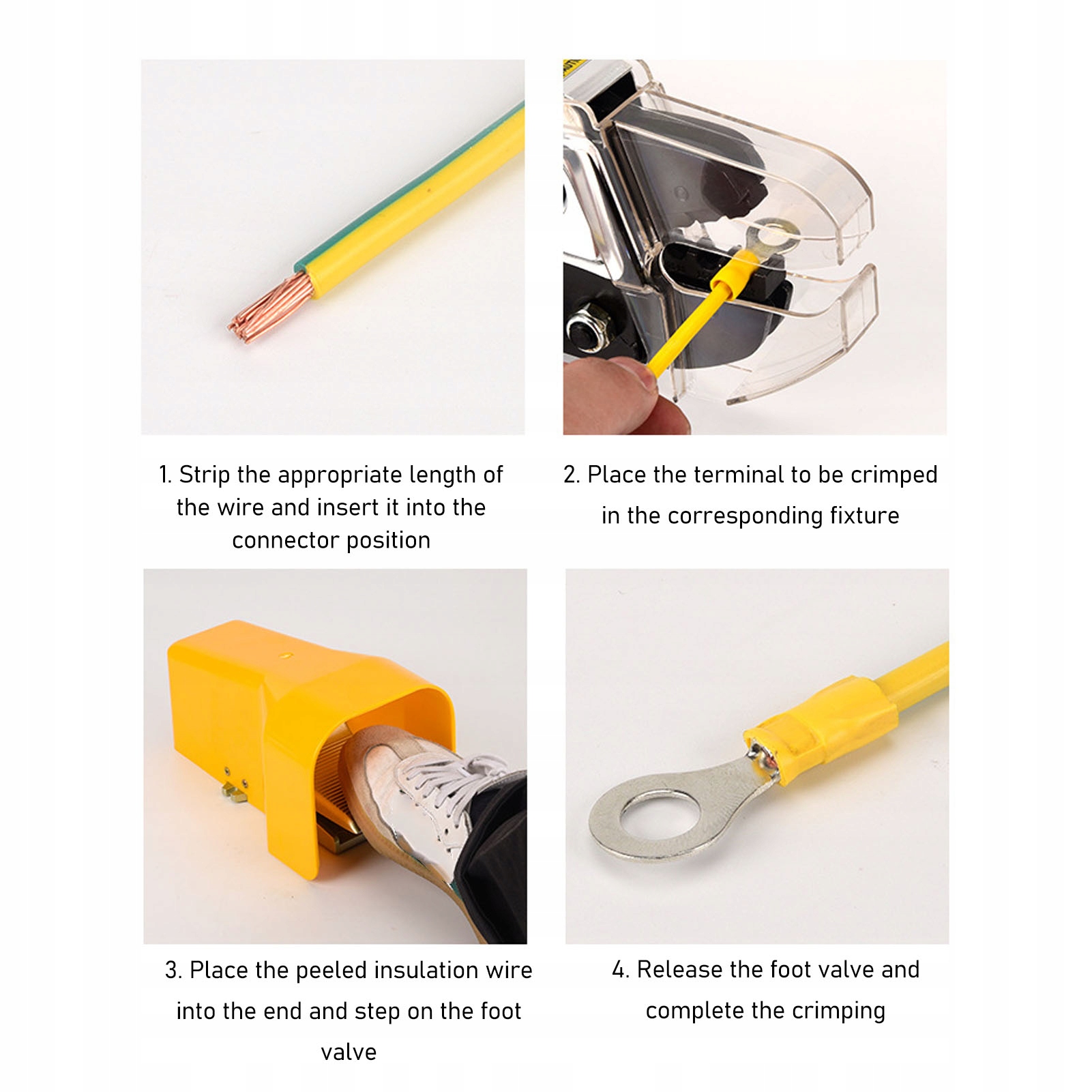 1. Strip the appropriate length of the wire and insert it into the connector position

2. Place the terminal to be crimped in the corresponding fixture

3. Place the peeled insulation wire into the end and step on the foot valve

4. Release the foot valve and complete the crimping