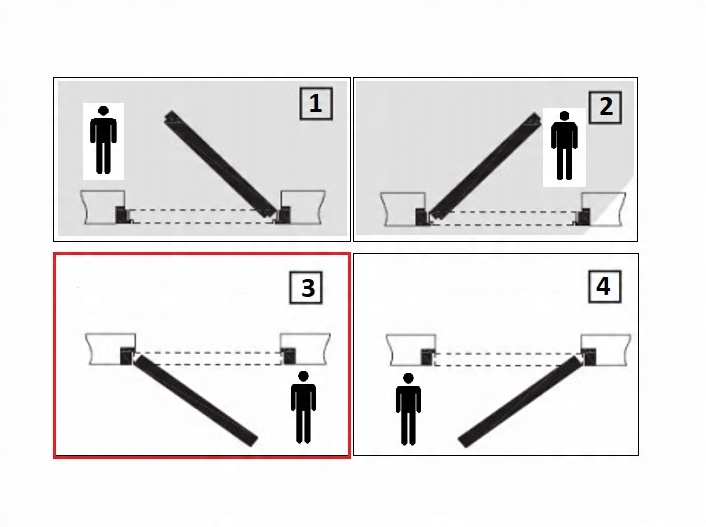 1

2

3

4