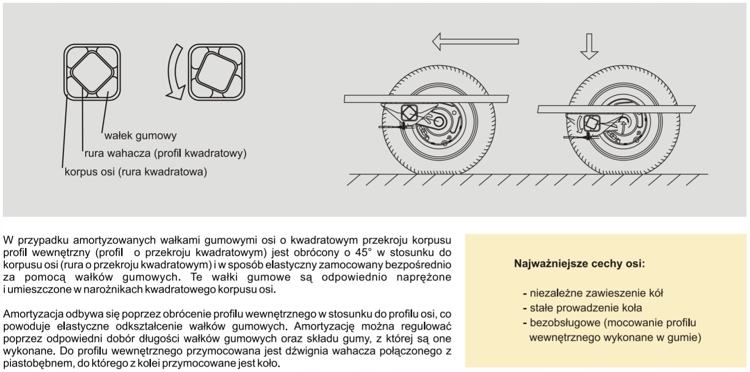 wałek gumowy
rura wahacza (profil kwadratowy)
korpus osi (rura kwadratowa)

W przypadku amortyzowanych wałkami gumowymi osi o kwadratowym przekroju korpusu profil wewnętrzny (profil o przekroju kwadratowym) jest obrócony o 45° w stosunku do korpusu osi (rura o przekroju kwadratowym) i w sposób elastyczny zamocowany bezpośrednio za pomocą wałków gumowych. Te wałki gumowe są odpowiednio naprężone i umieszczone w narożnikach kwadratowego korpusu osi.

Amortyzacja odbywa się poprzez obrócenie profilu wewnętrznego w stosunku do profilu osi, co powoduje elastyczne odkształcenie wałków gumowych. Amortyzację można regulować poprzez odpowiedni dobór długości wałków gumowych oraz składu gumy, z której są one wykonane. Do profilu wewnętrznego przymocowana jest dźwignia wahacza połączonego z piastobębnem, do którego z kolei przymocowane jest koło.

Najważniejsze cechy osi:

- niezależne zawieszenie kół
- stałe prowadzenie koła
- bezobsługowe (mocowanie profilu wewnętrznego wykonane w gumie)