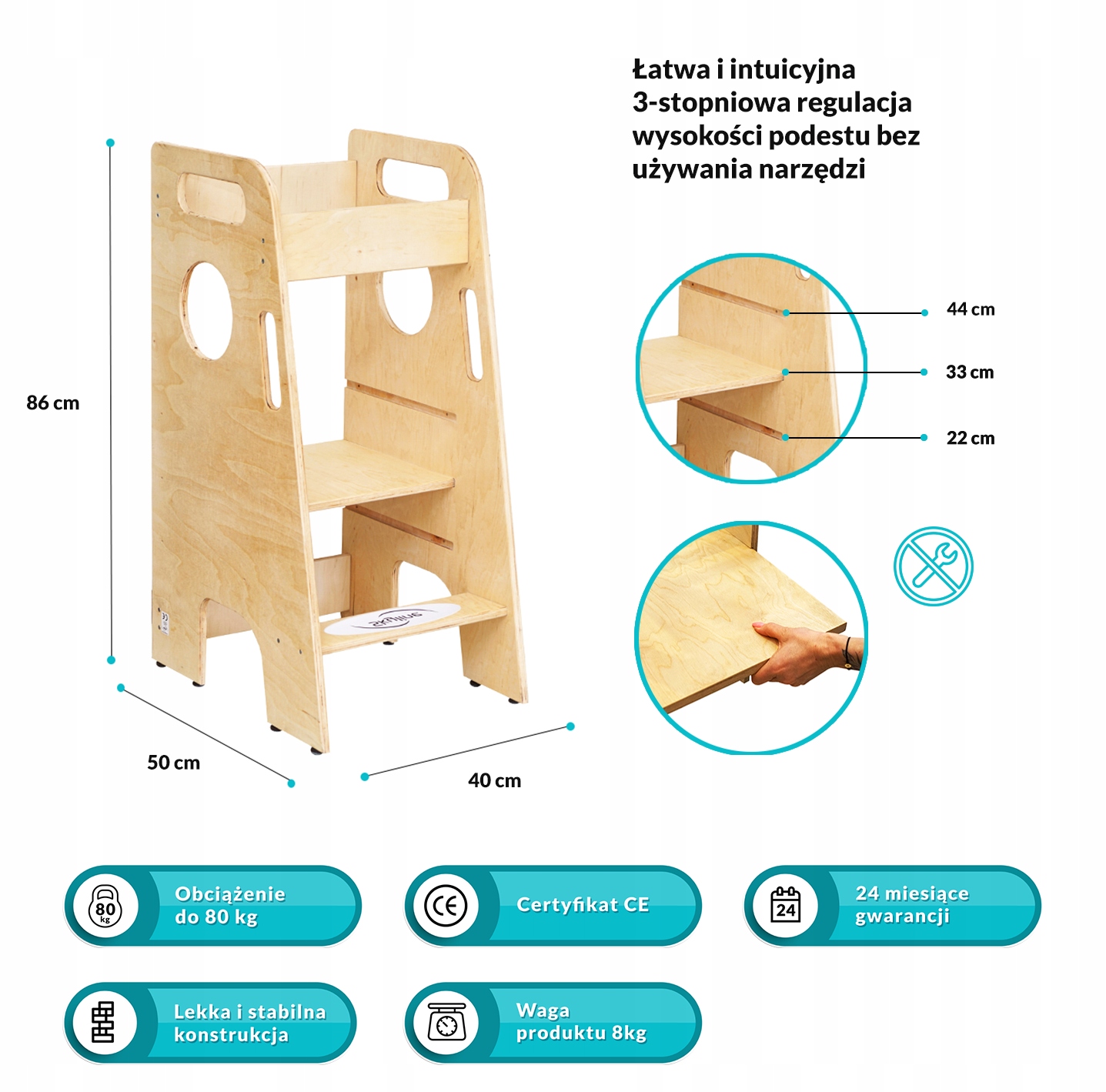 Łatwa i intuicyjna 3-stopniowa regulacja wysokości podestu bez używania narzędzi

86 cm

50 cm

40 cm

44 cm

33 cm

22 cm

80 kg

Obciążenie do 80 kg

CE

Certyfikat CE

24

24 miesiące gwarancji

Lekka i stabilna konstrukcja

Waga produktu 8kg